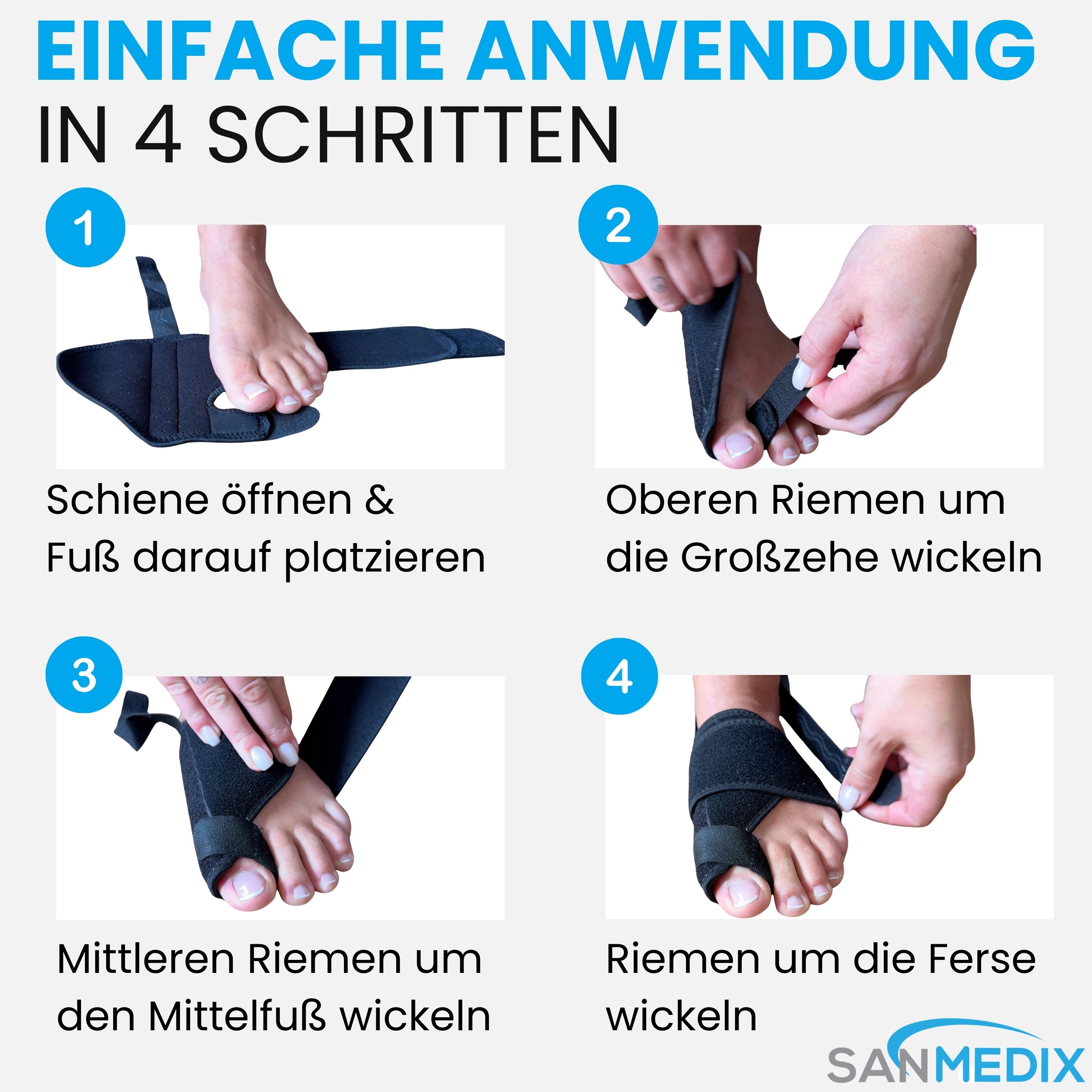 EINFACHE ANWENDUNG
IN 4 SCHRITTEN

1

Schiene öffnen & Fuß darauf platzieren

2

Oberen Riemen um die Großzehe wickeln

3

Mittleren Riemen um den Mittelfuß wickeln

4

Riemen um die Ferse wickeln

SANMEDIX