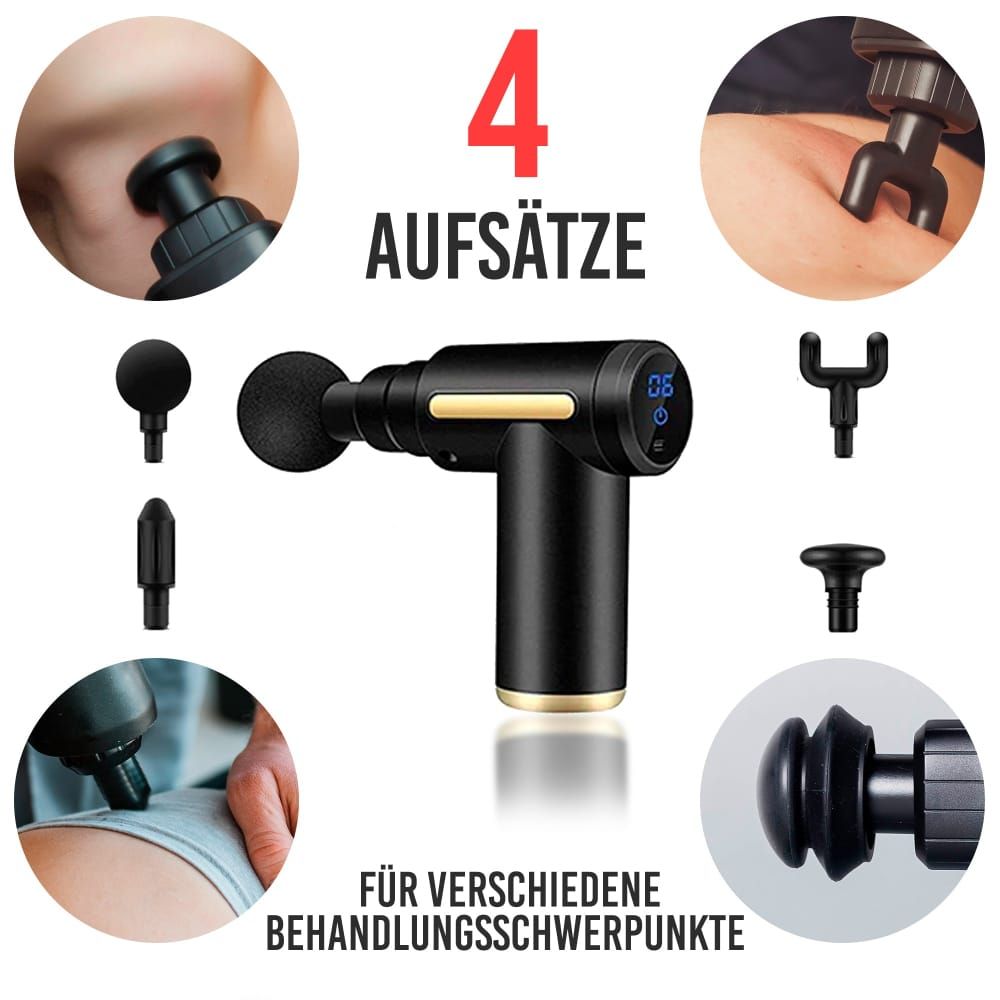 4
AUFSÄTZE

06

FÜR VERSCHIEDENE BEHANDLUNGSSCHWERPUNKTE