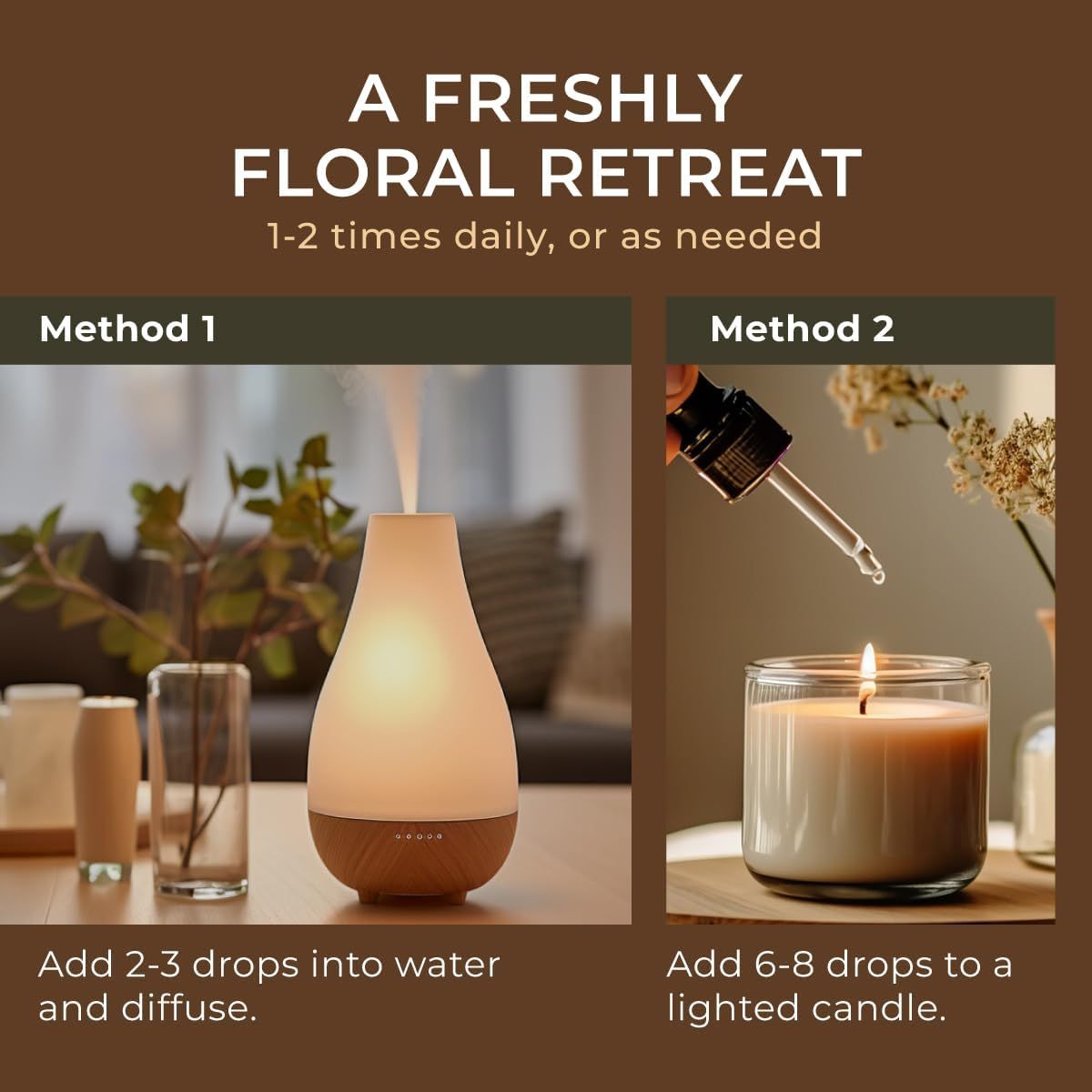 A FRESHLY FLORAL RETREAT

1-2 times daily, or as needed

Method 1

Add 2-3 drops into water and diffuse.

Method 2

Add 6-8 drops to a lighted candle.