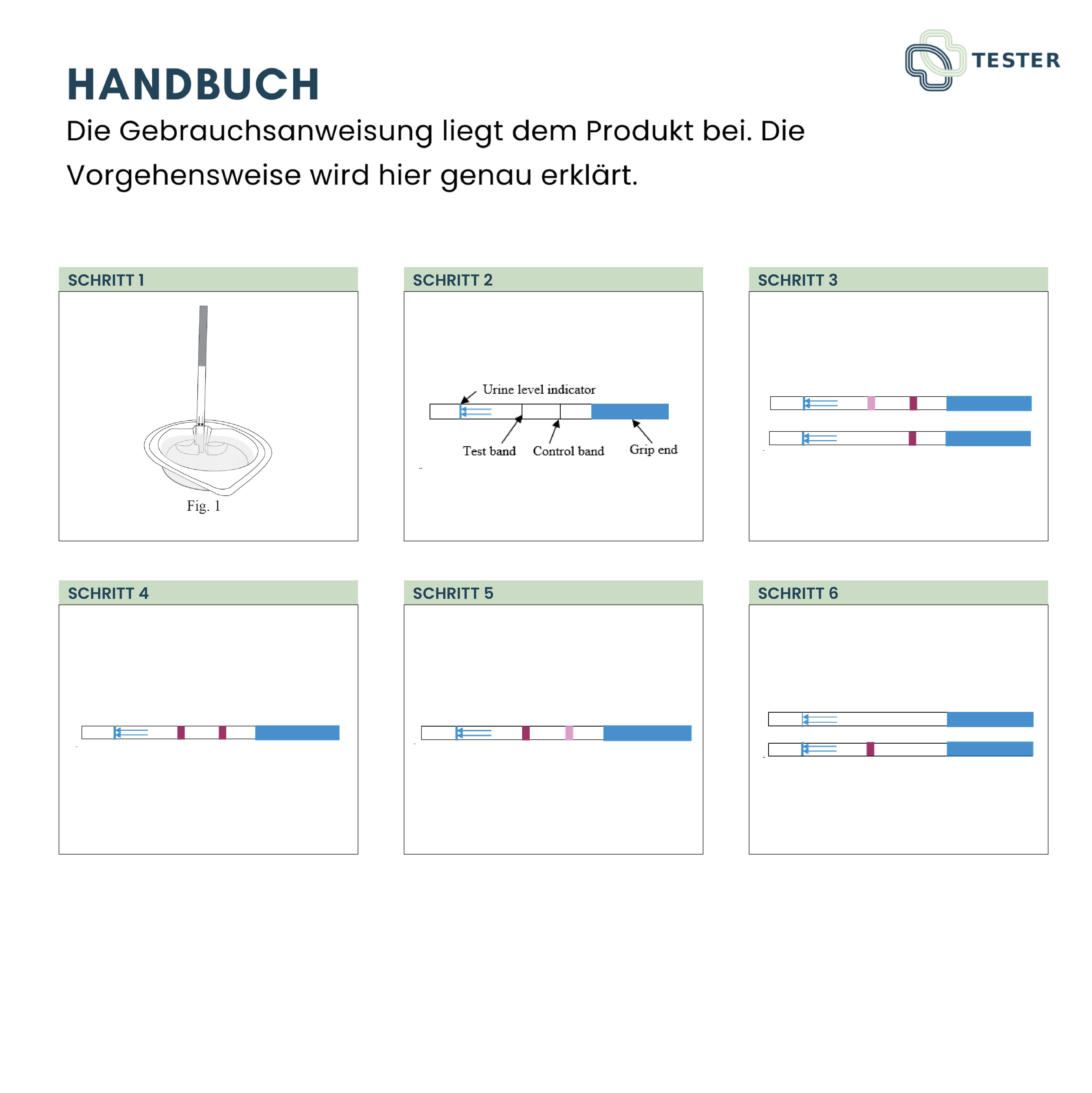 TESTER

HANDBUCH

Die Gebrauchsanweisung liegt dem Produkt bei. Die Vorgehensweise wird hier genau erklärt.

SCHRITT 1

Fig. 1

SCHRITT 2

Urine level indicator

Test band

Control band

Grip end

SCHRITT 3

SCHRITT 4

SCHRITT 5

SCHRITT 6