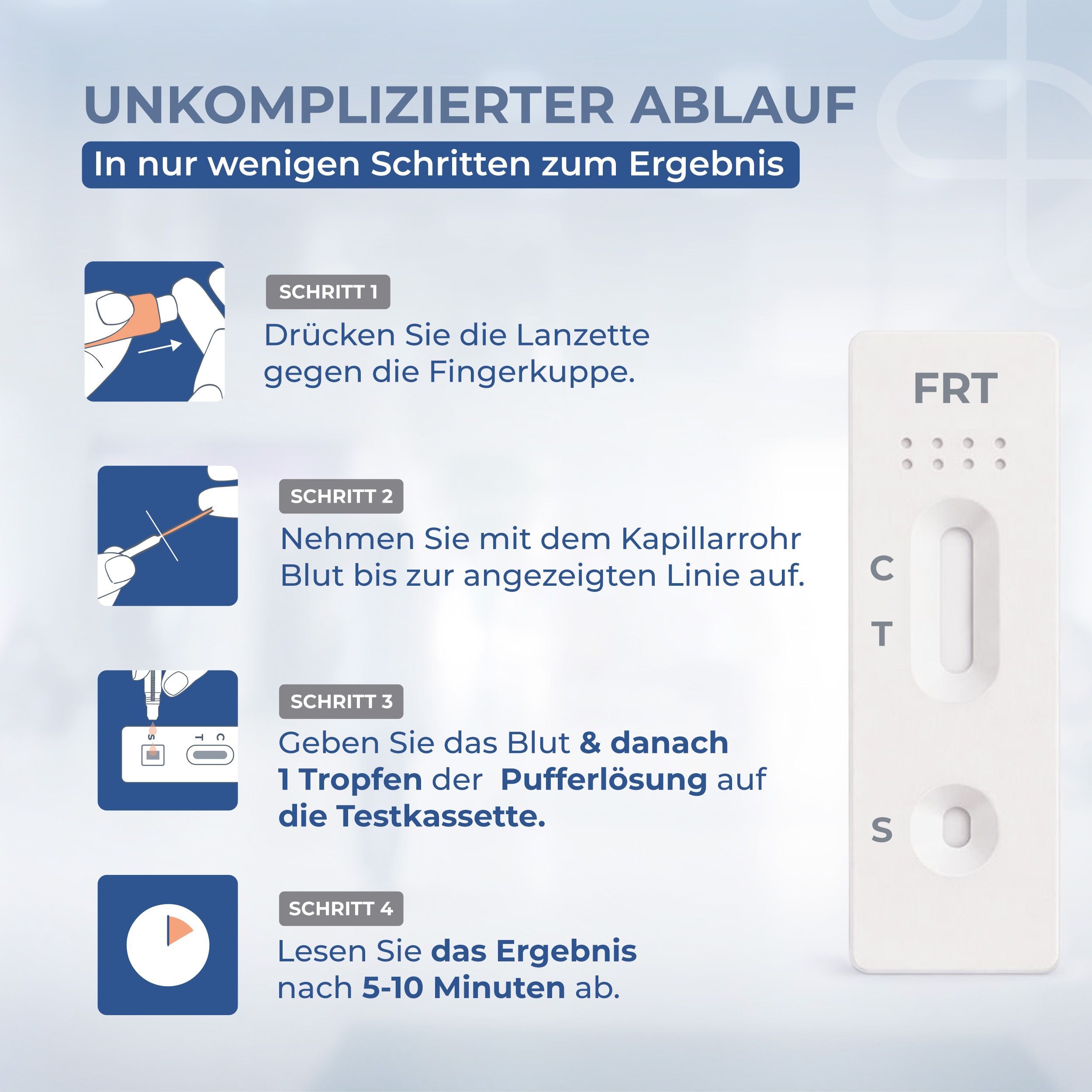 UNKOMPLIZIERTER ABLAUF

In nur wenigen Schritten zum Ergebnis

SCHRITT 1

Drücken Sie die Lanzette gegen die Fingerkuppe.

SCHRITT 2

Nehmen Sie mit dem Kapillarrohr Blut bis zur angezeigten Linie auf.

S T C

SCHRITT 3

Geben Sie das Blut & danach 1 Tropfen der Pufferlösung auf die Testkassette.

SCHRITT 4

Lesen Sie das Ergebnis nach 5-10 Minuten ab.

FRT

C

T

S