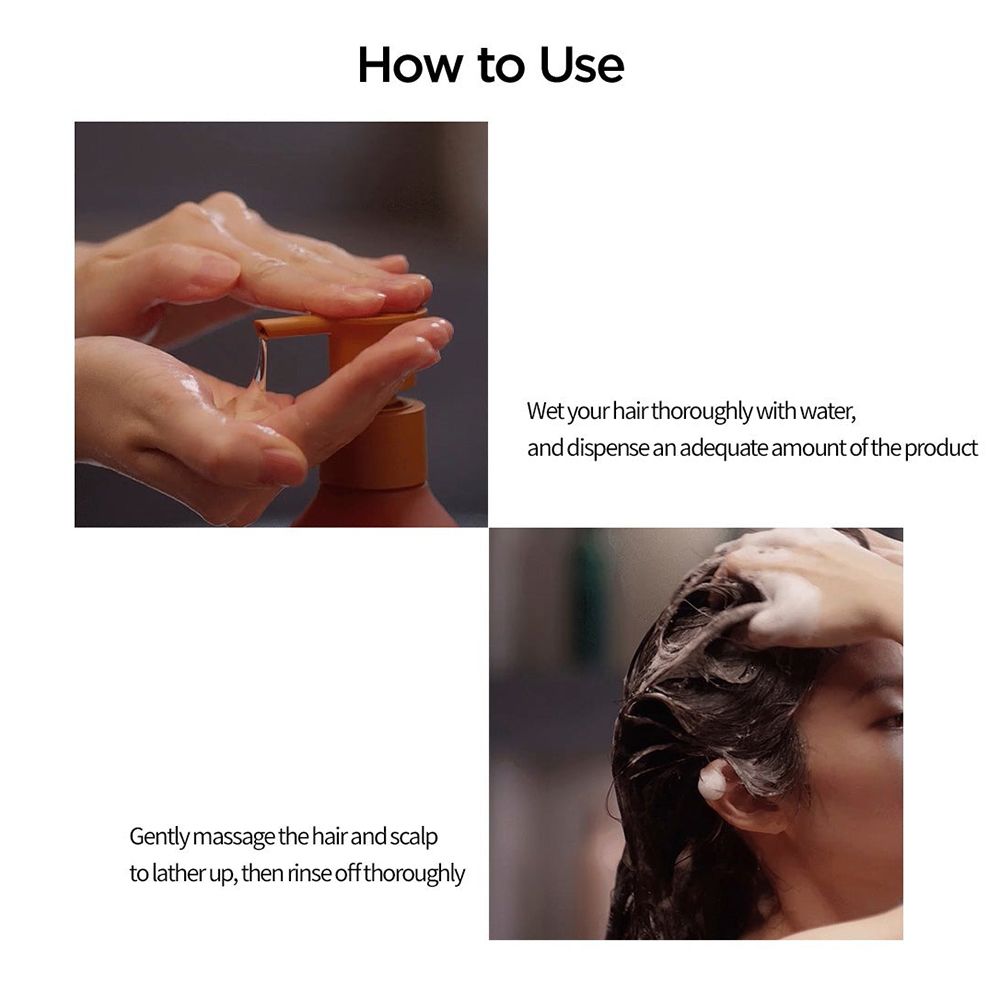 How to Use

Wet your hair thoroughly with water, and dispense an adequate amount of the product

Gently massage the hair and scalp to lather up, then rinse off thoroughly