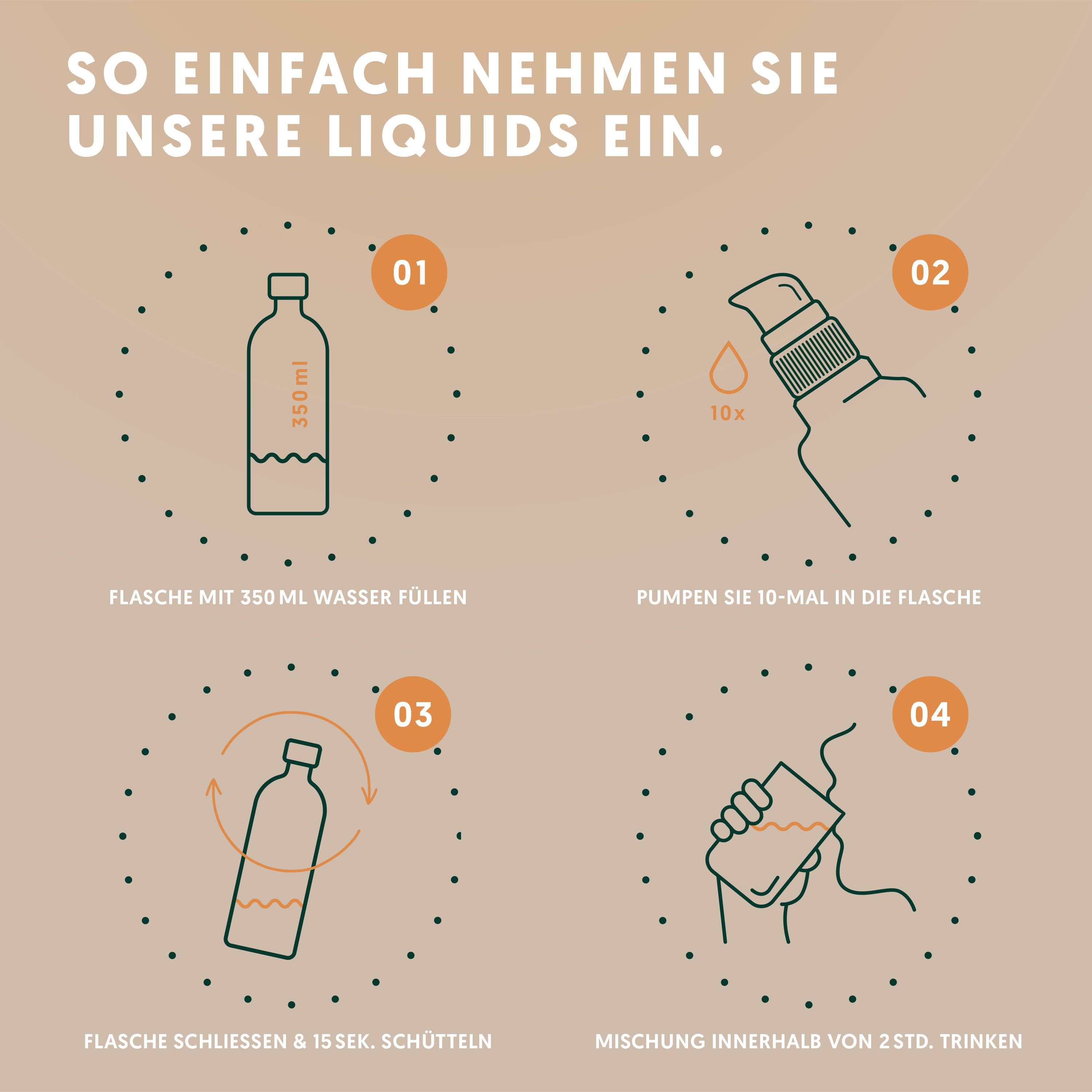 SO EINFACH NEHMEN SIE UNSERE LIQUIDS EIN.

01

350 ml

FLASCHE MIT 350 ML WASSER FÜLLEN

02

10x

PUMPEN SIE 10-MAL IN DIE FLASCHE

03

FLASCHE SCHLIESSEN & 15 SEK. SCHÜTTELN

04

MISCHUNG INNERHALB VON 2 STD. TRINKEN