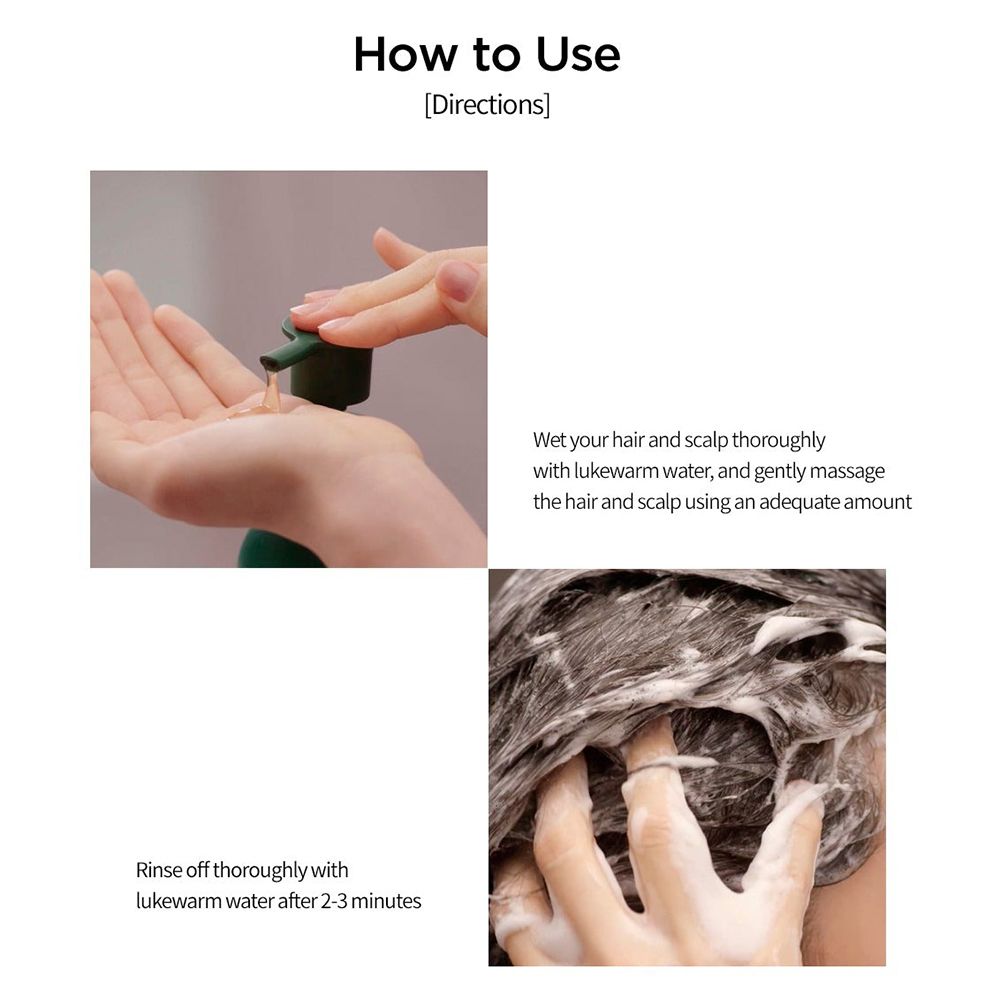 How to Use
[Directions]

Wet your hair and scalp thoroughly with lukewarm water, and gently massage the hair and scalp using an adequate amount

Rinse off thoroughly with lukewarm water after 2-3 minutes