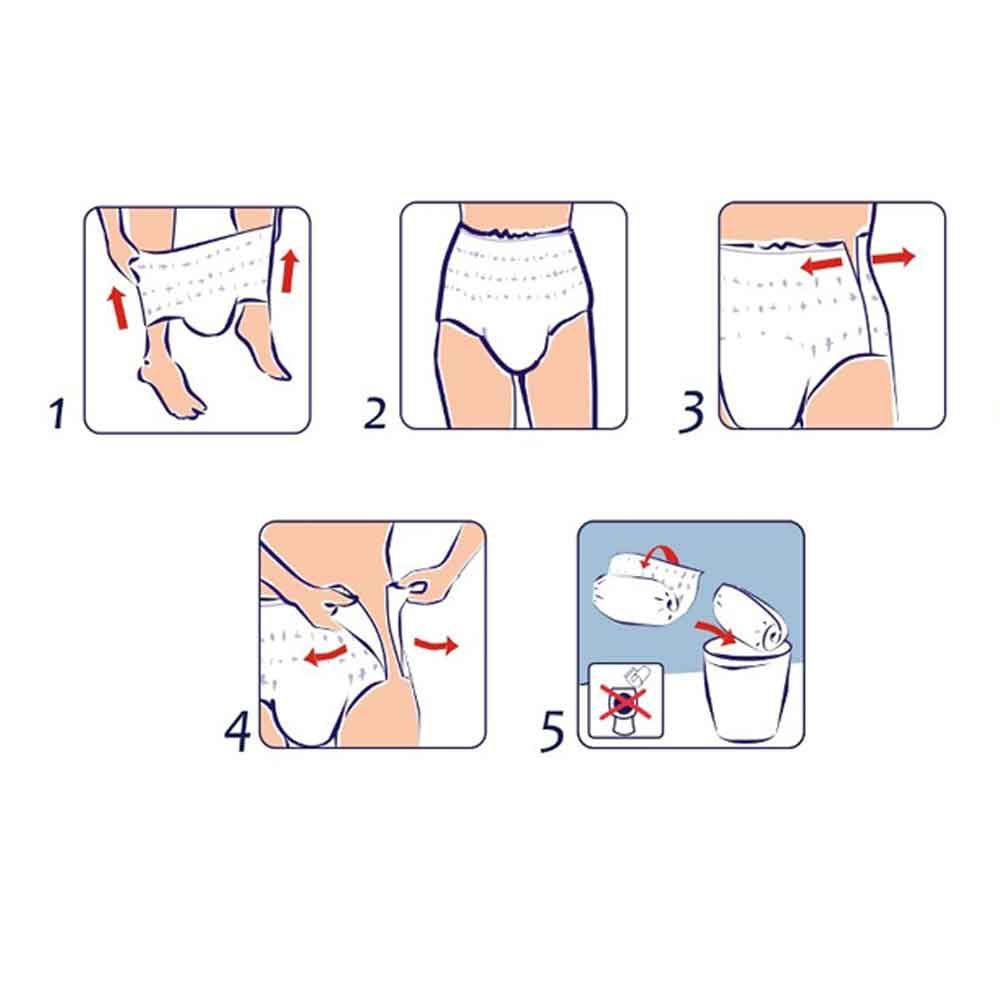 1

2

3

4

5