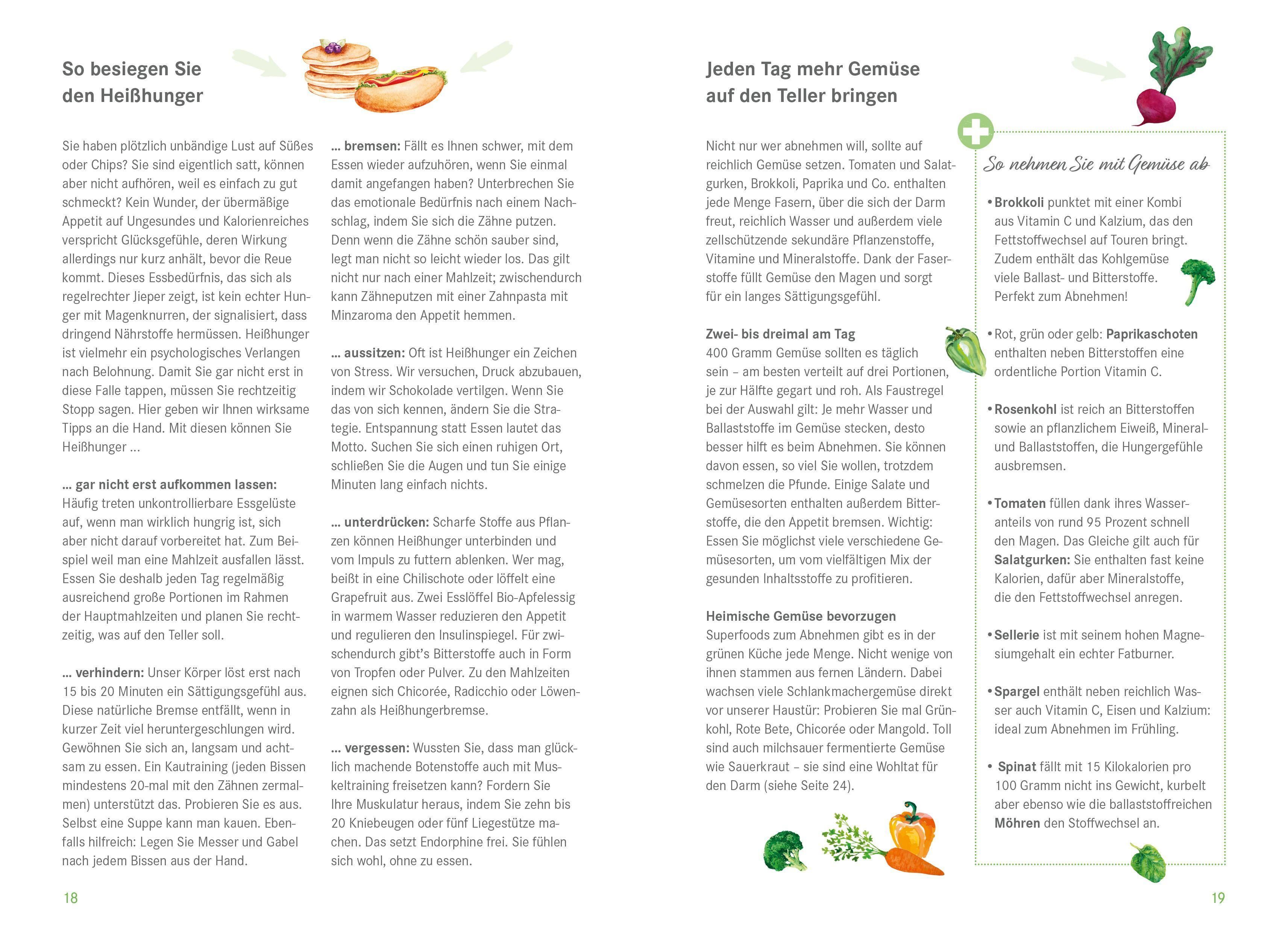 So besiegen Sie den Heißhunger

Sie haben plötzlich unbändige Lust auf Süßes oder Chips? Sie sind eigentlich satt, können aber nicht aufhören, weil es einfach zu gut schmeckt? Kein Wunder, der übermäßige Appetit auf Ungesundes und Kalorienreiches verspricht Glücksgefühle, deren Wirkung allerdings nur kurz anhält, bevor die Reue kommt. Dieses Essbedürfnis, das sich als regelrechter Jieper zeigt, ist kein echter Hunger mit Magenknurren, der signalisiert, dass dringend Nährstoffe hermüssen. Heißhunger ist vielmehr ein psychologisches Verlangen nach Belohnung. Damit Sie gar nicht erst in diese Falle tappen, müssen Sie rechtzeitig Stopp sagen. Hier geben wir Ihnen wirksame Tipps an die Hand. Mit diesen können Sie Heißhunger …

… gar nicht erst aufkommen lassen: Häufig treten unkontrollierbare Essgelüste auf, wenn man wirklich hungrig ist, sich aber nicht darauf vorbereitet hat. Zum Beispiel weil man eine Mahlzeit ausfallen lässt. Essen Sie deshalb jeden Tag regelmäßig ausreichend große Portionen im Rahmen der Hauptmahlzeiten und planen Sie rechtzeitig, was auf den Teller soll.

… verhindern: Unser Körper löst erst nach 15 bis 20 Minuten ein Sättigungsgefühl aus. Diese natürliche Bremse entfällt, wenn in kurzer Zeit viel heruntergeschlungen wird. Gewöhnen Sie sich an, langsam und achtsam zu essen. Ein Kautraining (jeden Bissen mindestens 20-mal mit den Zähnen zermalmen) unterstützt das. Probieren Sie es aus. Selbst eine Suppe kann man kauen. Ebenfalls hilfreich: Legen Sie Messer und Gabel nach jedem Bissen aus der Hand.

… bremsen: Fällt es Ihnen schwer, mit dem Essen wieder aufzuhören, wenn Sie einmal damit angefangen haben? Unterbrechen Sie das emotionale Bedürfnis nach einem Nachschlag, indem Sie sich die Zähne putzen. Denn wenn die Zähne schön sauber sind, legt man nicht so leicht wieder los. Das gilt nicht nur nach einer Mahlzeit; zwischendurch kann Zähneputzen mit einer Zahnpasta mit Minzaroma den Appetit hemmen.

… aussitzen: Oft ist Heißhunger ein Zeichen von Stress. Wir versuchen, Druck abzubauen, indem wir Schokolade vertilgen. Wenn Sie das von sich kennen, ändern Sie die Strategie. Entspannung statt Essen lautet das Motto. Suchen Sie sich einen ruhigen Ort, schließen Sie die Augen und tun Sie einige Minuten lang einfach nichts.

… unterdrücken: Scharfe Stoffe aus Pflanzen können Heißhunger unterbinden und vom Impuls zu futtern ablenken. Wer mag, beißt in eine Chilischote oder löffelt eine Grapefruit aus. Zwei Esslöffel Bio-Apfelessig in warmem Wasser reduzieren den Appetit und regulieren den Insulinspiegel. Für zwischendurch gibt's Bitterstoffe auch in Form von Tropfen oder Pulver. Zu den Mahlzeiten eignen sich Chicorée, Radicchio oder Löwenzahn als Heißhungerbremse.

… vergessen: Wussten Sie, dass man glücklich machende Botenstoffe auch mit Muskeltraining freisetzen kann? Fordern Sie Ihre Muskulatur heraus, indem Sie zehn bis 20 Kniebeugen oder fünf Liegestütze machen. Das setzt Endorphine frei. Sie fühlen sich wohl, ohne zu essen.

18

Jeden Tag mehr Gemüse auf den Teller bringen

Nicht nur wer abnehmen will, sollte auf reichlich Gemüse setzen. Tomaten und Salatgurken, Brokkoli, Paprika und Co. enthalten jede Menge Fasern, über die sich der Darm freut, reichlich Wasser und außerdem viele zellschützende sekundäre Pflanzenstoffe, Vitamine und Mineralstoffe. Dank der Faserstoffe füllt Gemüse den Magen und sorgt für ein langes Sättigungsgefühl.

Zwei- bis dreimal am Tag
400 Gramm Gemüse sollten es täglich sein – am besten verteilt auf drei Portionen, je zur Hälfte gegart und roh. Als Faustregel bei der Auswahl gilt: Je mehr Wasser und Ballaststoffe im Gemüse stecken, desto besser hilft es beim Abnehmen. Sie können davon essen, so viel Sie wollen, trotzdem schmelzen die Pfunde. Einige Salate und Gemüsesorten enthalten außerdem Bitterstoffe, die den Appetit bremsen. Wichtig: Essen Sie möglichst viele verschiedene Gemüsesorten, um vom vielfältigen Mix der gesunden Inhaltsstoffe zu profitieren.

Heimische Gemüse bevorzugen
Superfoods zum Abnehmen gibt es in der grünen Küche jede Menge. Nicht wenige von ihnen stammen aus fernen Ländern. Dabei wachsen viele Schlankmachergemüse direkt vor unserer Haustür: Probieren Sie mal Grünkohl, Rote Bete, Chicorée oder Mangold. Toll sind auch milchsauer fermentierte Gemüse wie Sauerkraut – sie sind eine Wohltat für den Darm (siehe Seite 24).

So nehmen Sie mit Gemüse ab

• Brokkoli punktet mit einer Kombi aus Vitamin C und Kalzium, das den Fettstoffwechsel auf Touren bringt. Zudem enthält das Kohlgemüse viele Ballast- und Bitterstoffe. Perfekt zum Abnehmen!

• Rot, grün oder gelb: Paprikaschoten enthalten neben Bitterstoffen eine ordentliche Portion Vitamin C.

• Rosenkohl ist reich an Bitterstoffen sowie an pflanzlichem Eiweiß, Mineral- und Ballaststoffen, die Hungergefühle ausbremsen.

• Tomaten füllen dank ihres Wasseranteils von rund 95 Prozent schnell den Magen. Das Gleiche gilt auch für Salatgurken: Sie enthalten fast keine Kalorien, dafür aber Mineralstoffe, die den Fettstoffwechsel anregen.

• Sellerie ist mit seinem hohen Magnesiumgehalt ein echter Fatburner.

• Spargel enthält neben reichlich Wasser auch Vitamin C, Eisen und Kalzium: ideal zum Abnehmen im Frühling.

• Spinat fällt mit 15 Kilokalorien pro 100 Gramm nicht ins Gewicht, kurbelt aber ebenso wie die ballaststoffreichen Möhren den Stoffwechsel an.

19