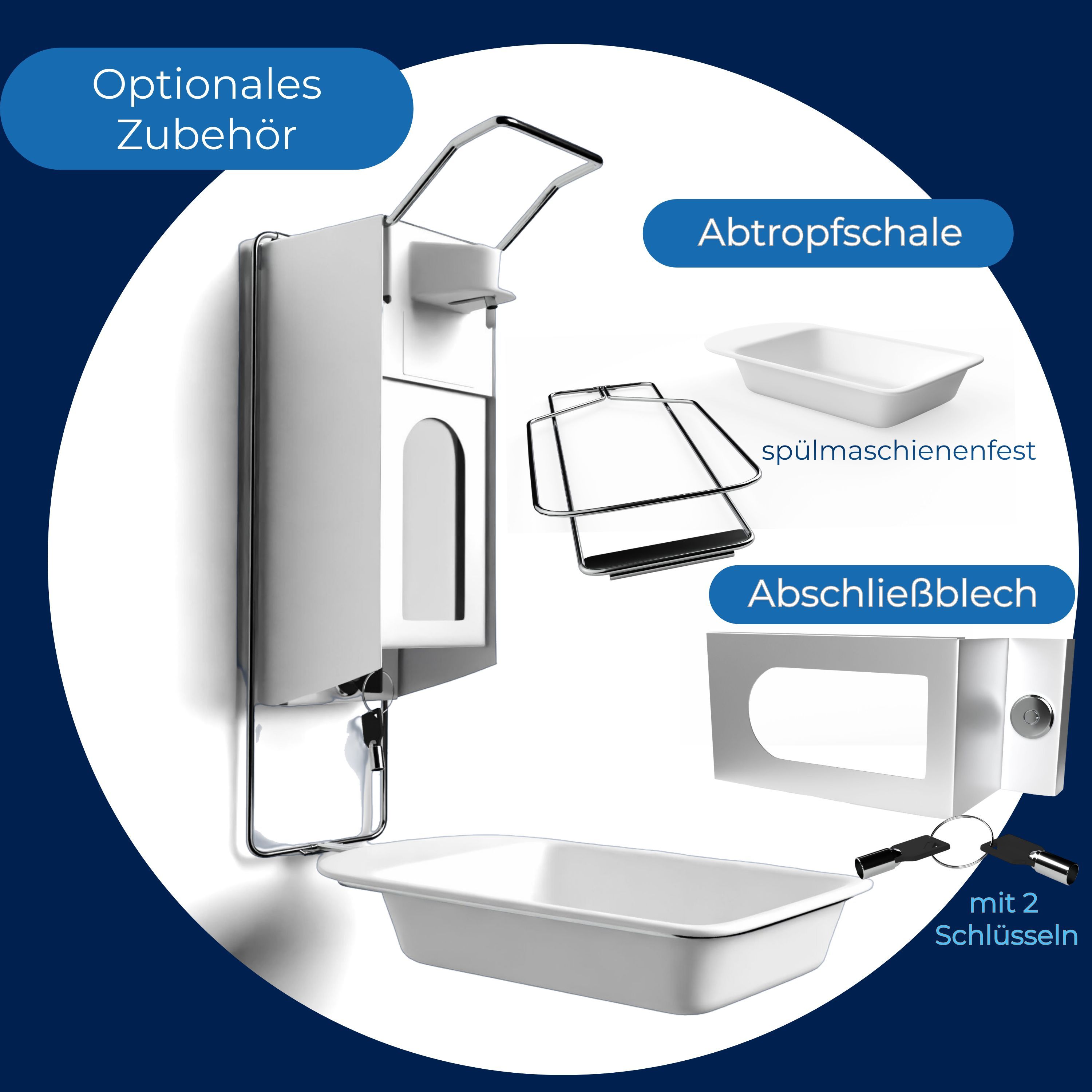 Optionales Zubehör

Abtropfschale

spülmaschienenfest

Abschließblech

mit 2 Schlüsseln