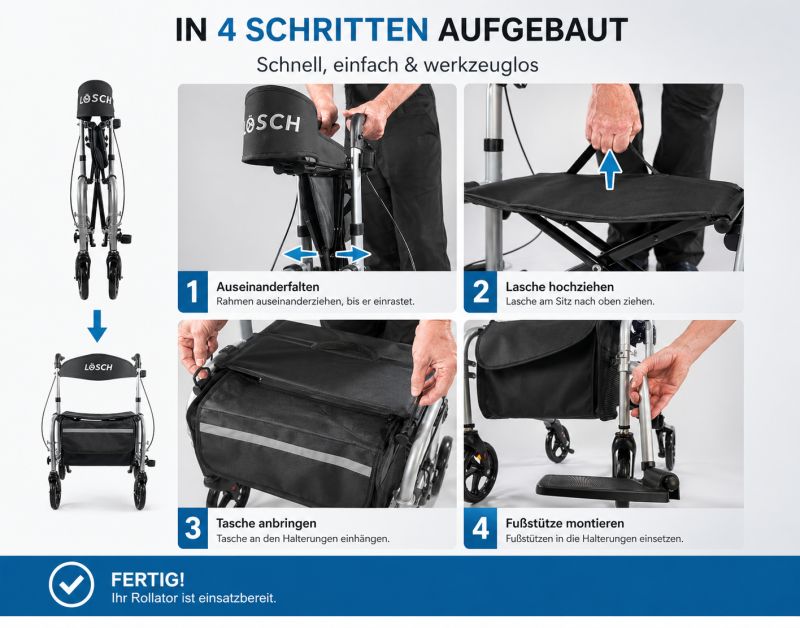 IN 4 SCHRITTEN AUFGEBAUT

Schnell, einfach & werkzeuglos

LÖSCH

LÖSCH

LÖSCH

1 Auseinanderfalten
Rahmen auseinanderziehen, bis er einrastet.

2 Lasche hochziehen
Lasche am Sitz nach oben ziehen.

3 Tasche anbringen
Tasche an den Halterungen einhängen.

4 Fußstütze montieren
Fußstützen in die Halterungen einsetzen.

FERTIG!
Ihr Rollator ist einsatzbereit.