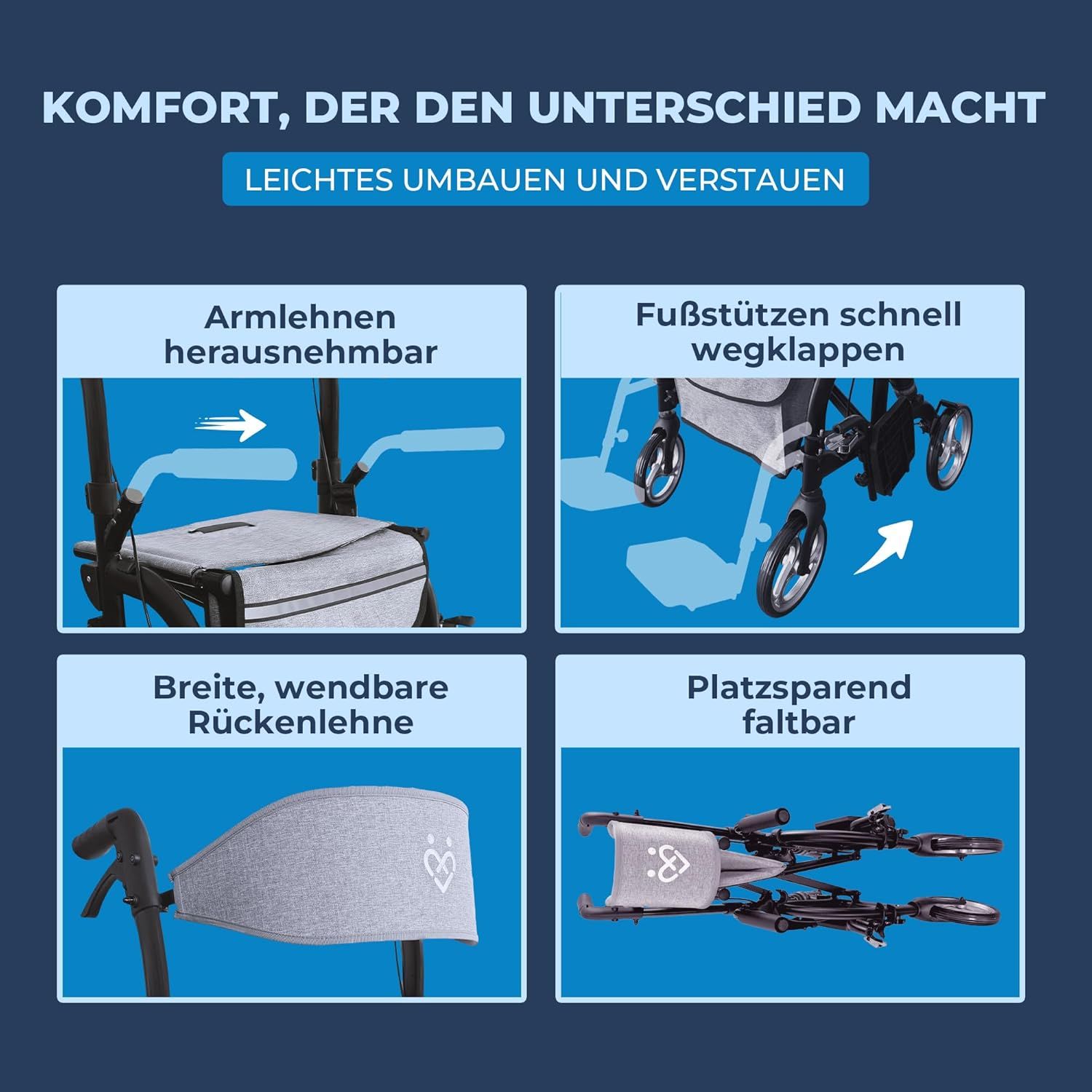 KOMFORT, DER DEN UNTERSCHIED MACHT

LEICHTES UMBAUEN UND VERSTAUEN

Armlehnen herausnehmbar

Fußstützen schnell wegklappen

Breite, wendbare Rückenlehne

Platzsparend faltbar