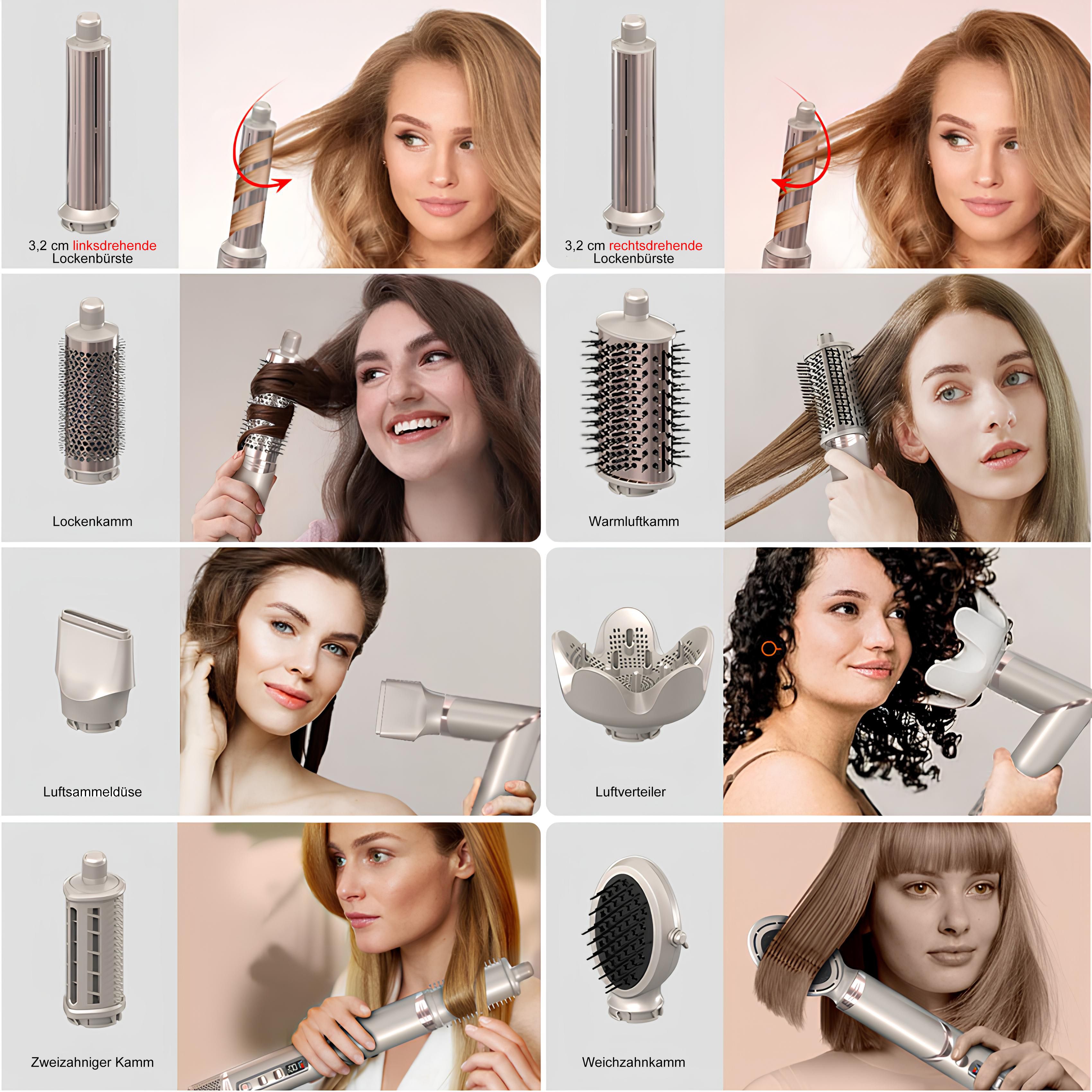 3,2 cm linksdrehende Lockenbürste

3,2 cm rechtsdrehende Lockenbürste

Lockenkamm

Warmluftkamm

Luftsammeldüse

Luftverteiler

Zweizahniger Kamm

Weichzahnkamm