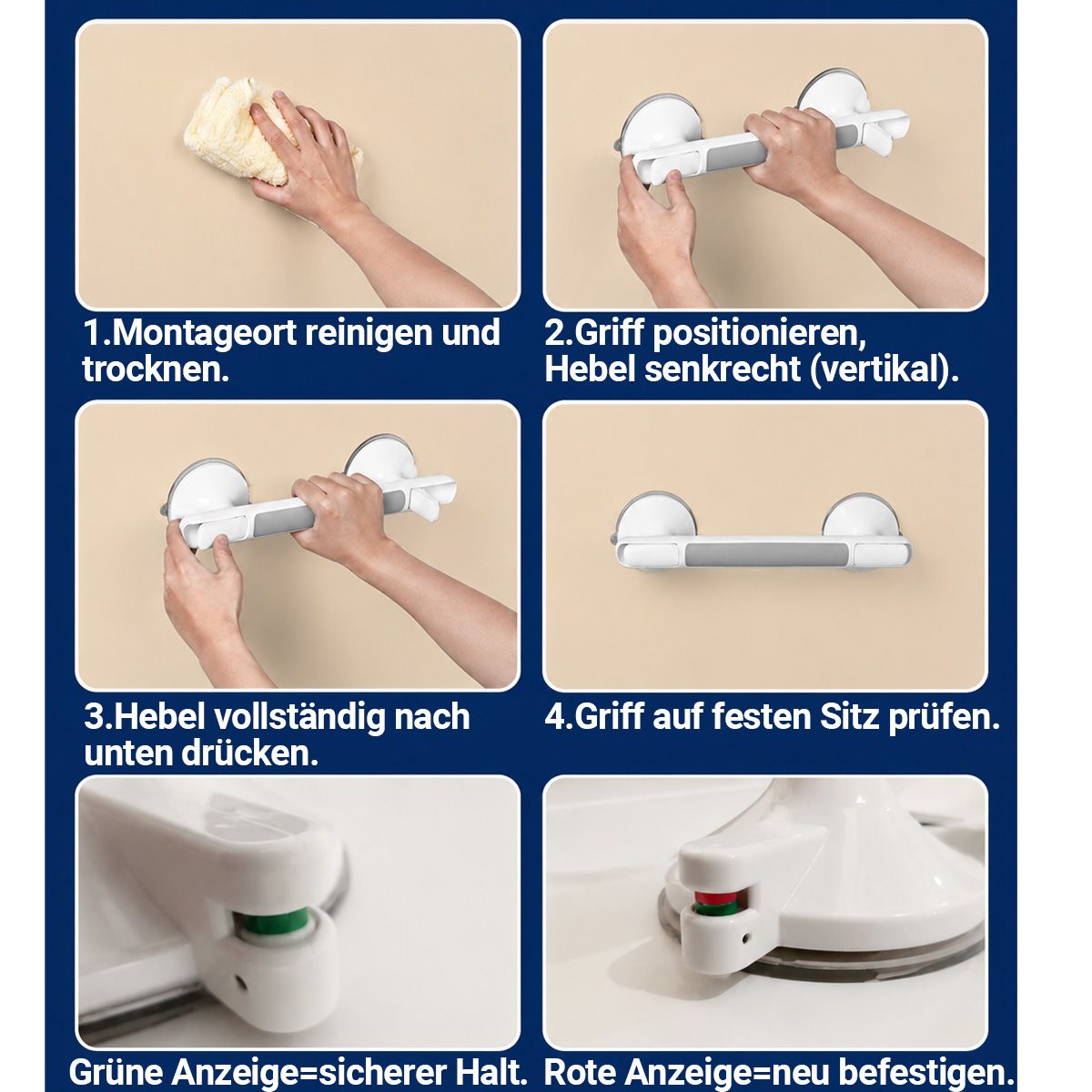 1.Montageort reinigen und trocknen.

2.Griff positionieren, Hebel senkrecht (vertikal).

3.Hebel vollständig nach unten drücken.

4.Griff auf festen Sitz prüfen.

Grüne Anzeige=sicherer Halt.

Rote Anzeige=neu befestigen.