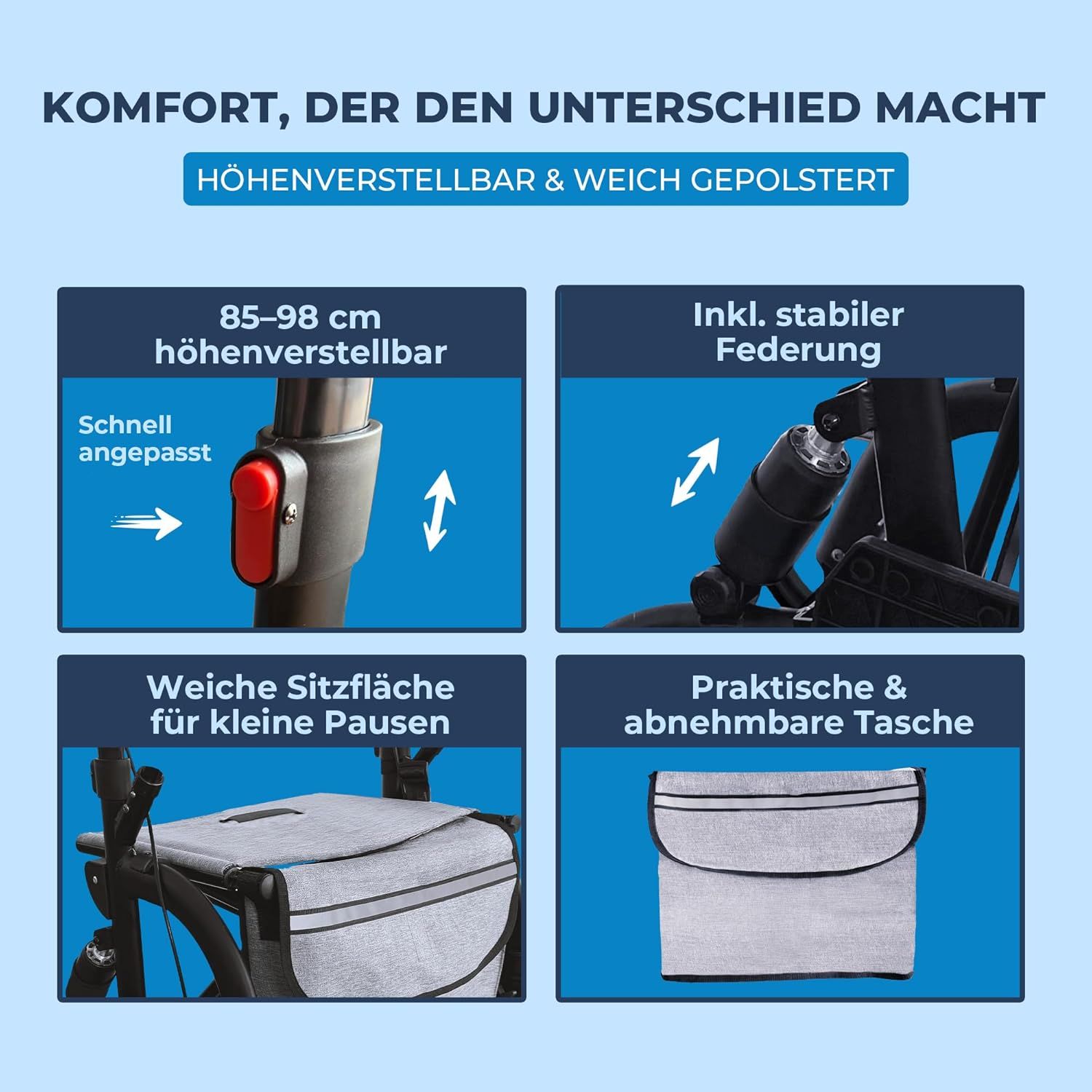 KOMFORT, DER DEN UNTERSCHIED MACHT

HÖHENVERSTELLBAR & WEICH GEPOLSTERT

85–98 cm höhenverstellbar

Schnell angepasst

Inkl. stabiler Federung

Weiche Sitzfläche für kleine Pausen

Praktische & abnehmbare Tasche