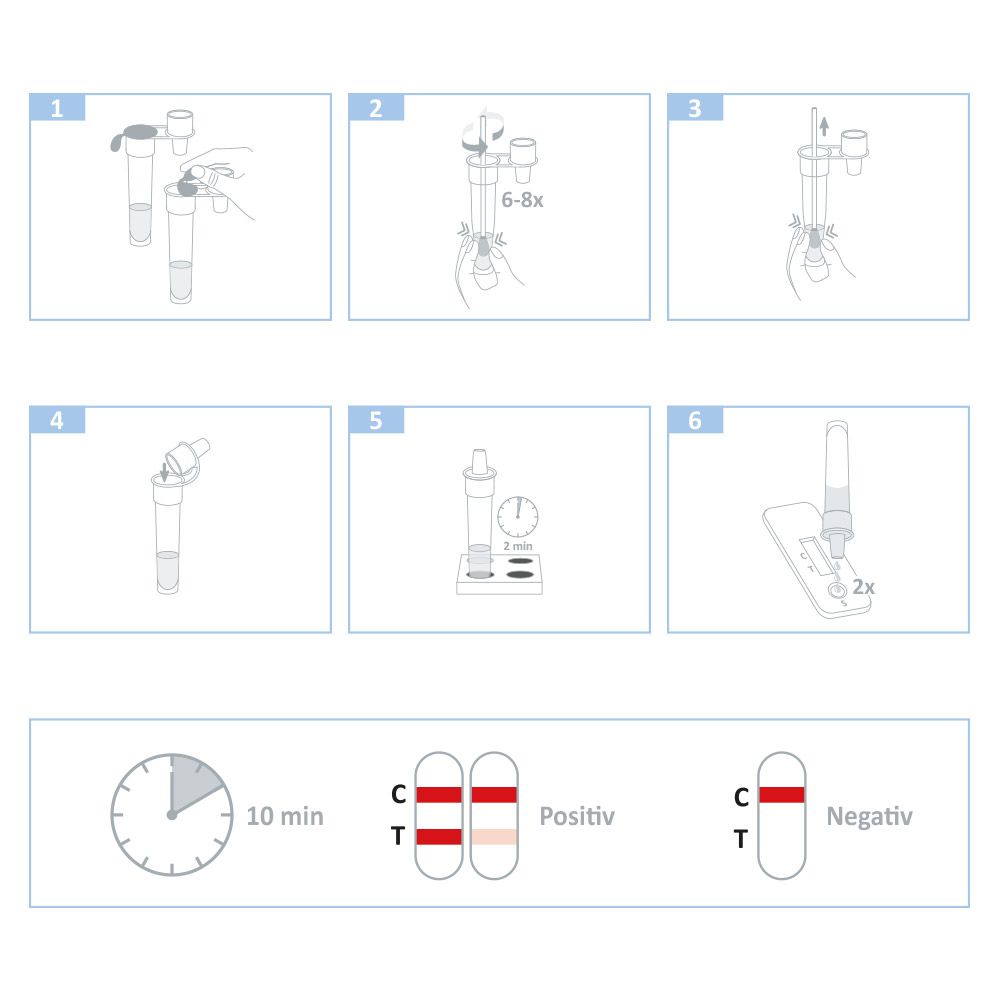 1

2

6-8x

3

4

5

2 min

6

C T

S

2x

10 min

C

T

Positiv

C

T

Negativ