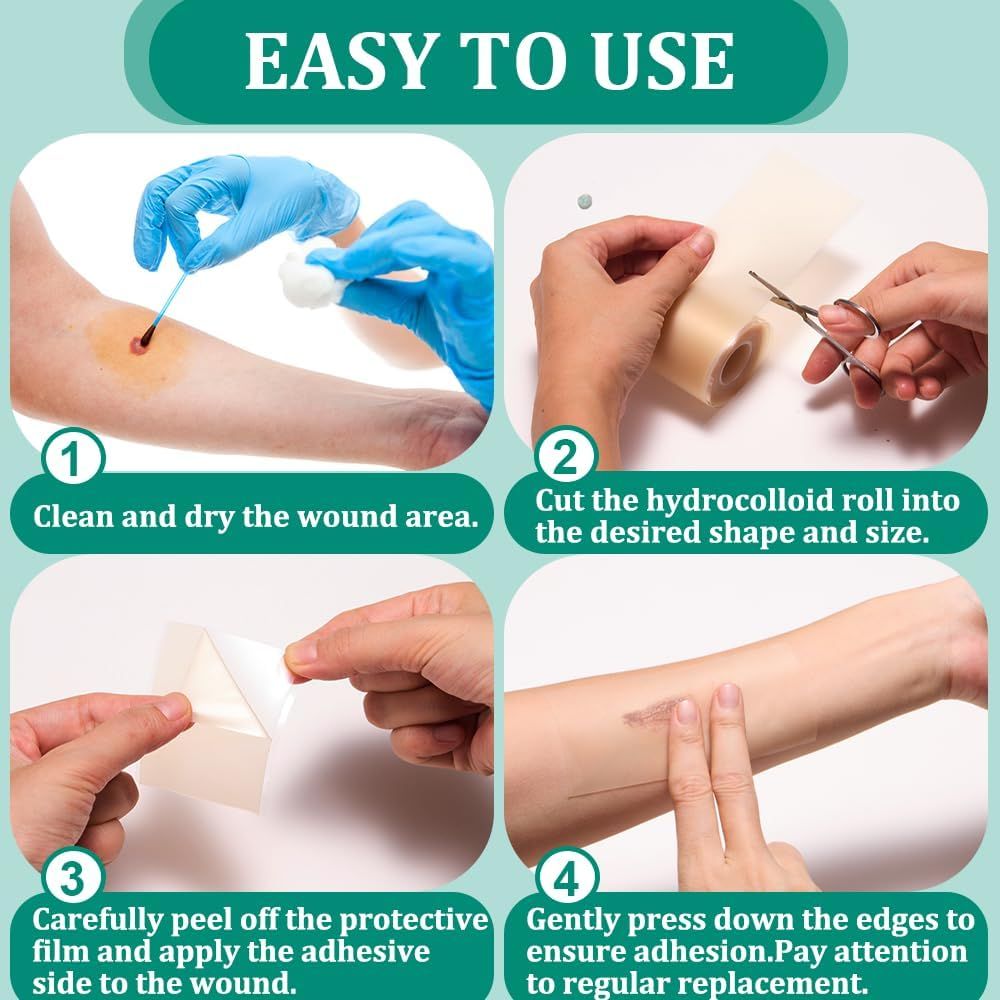 EASY TO USE

1

Clean and dry the wound area.

2

Cut the hydrocolloid roll into the desired shape and size.

3

Carefully peel off the protective film and apply the adhesive side to the wound.

4

Gently press down the edges to ensure adhesion.Pay attention to regular replacement.