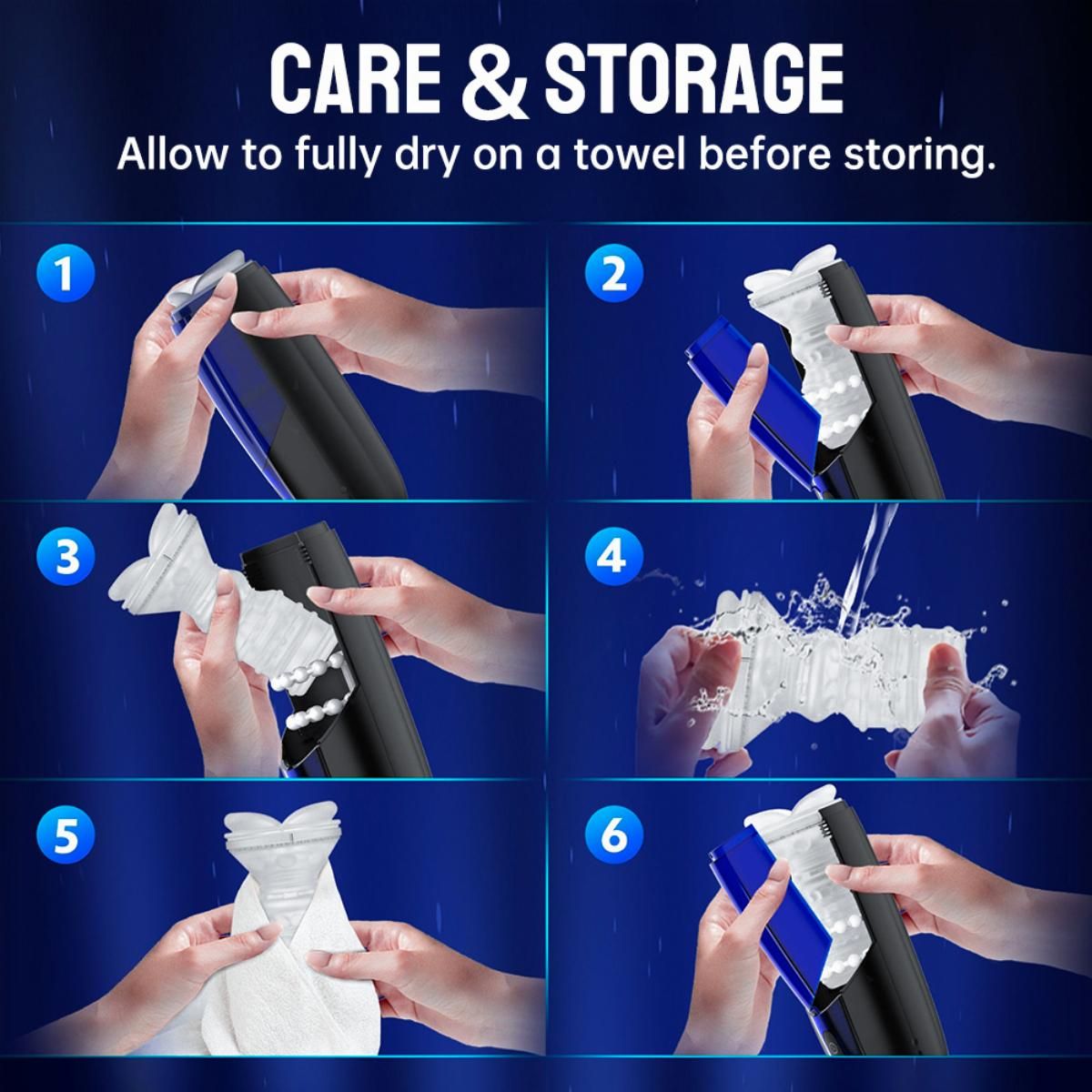 CARE & STORAGE

Allow to fully dry on a towel before storing.

1

2

3

4

5

6