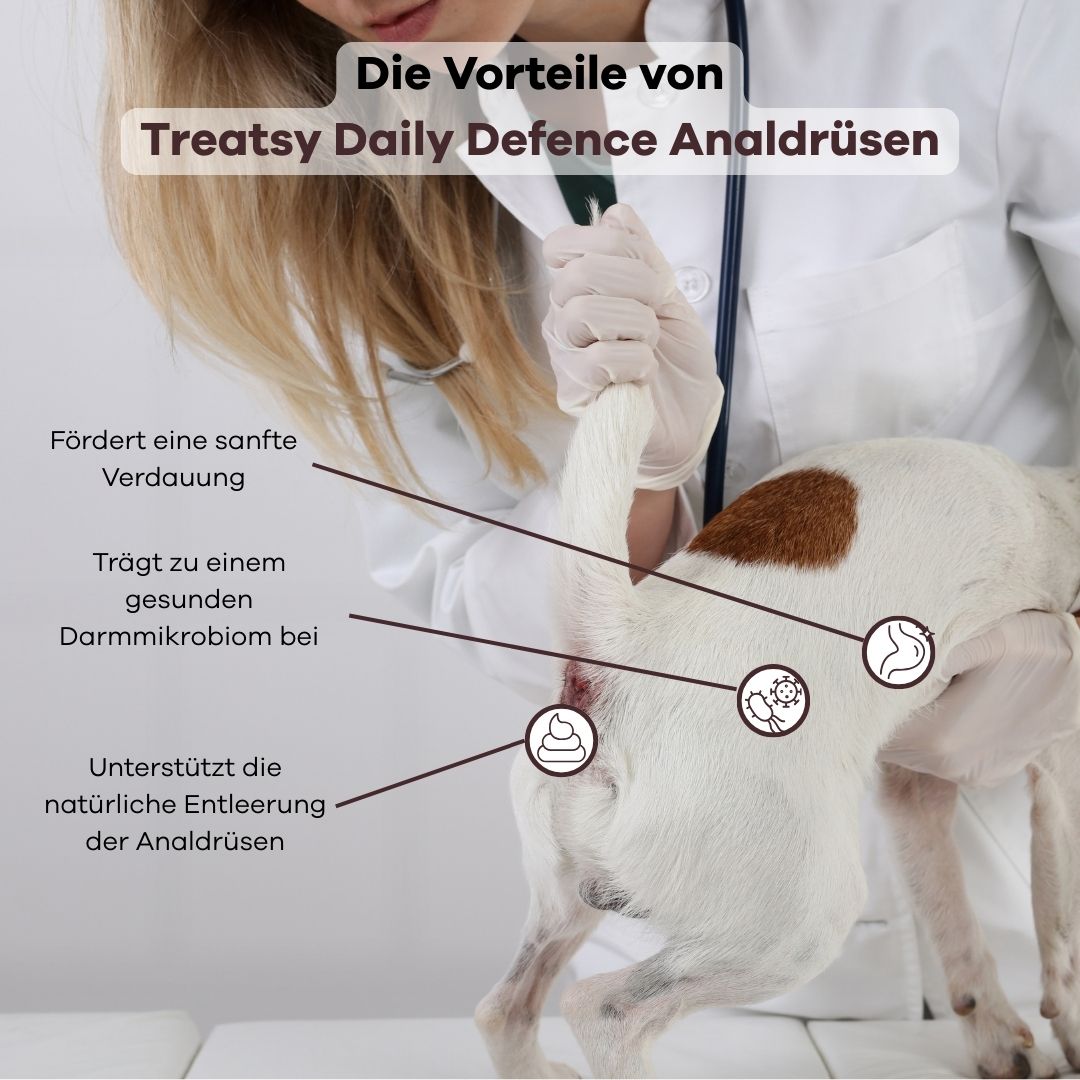 Die Vorteile von
Treatsy Daily Defence Analdrüsen

Fördert eine sanfte Verdauung

Trägt zu einem gesunden Darmmikrobiom bei

Unterstützt die natürliche Entleerung der Analdrüsen