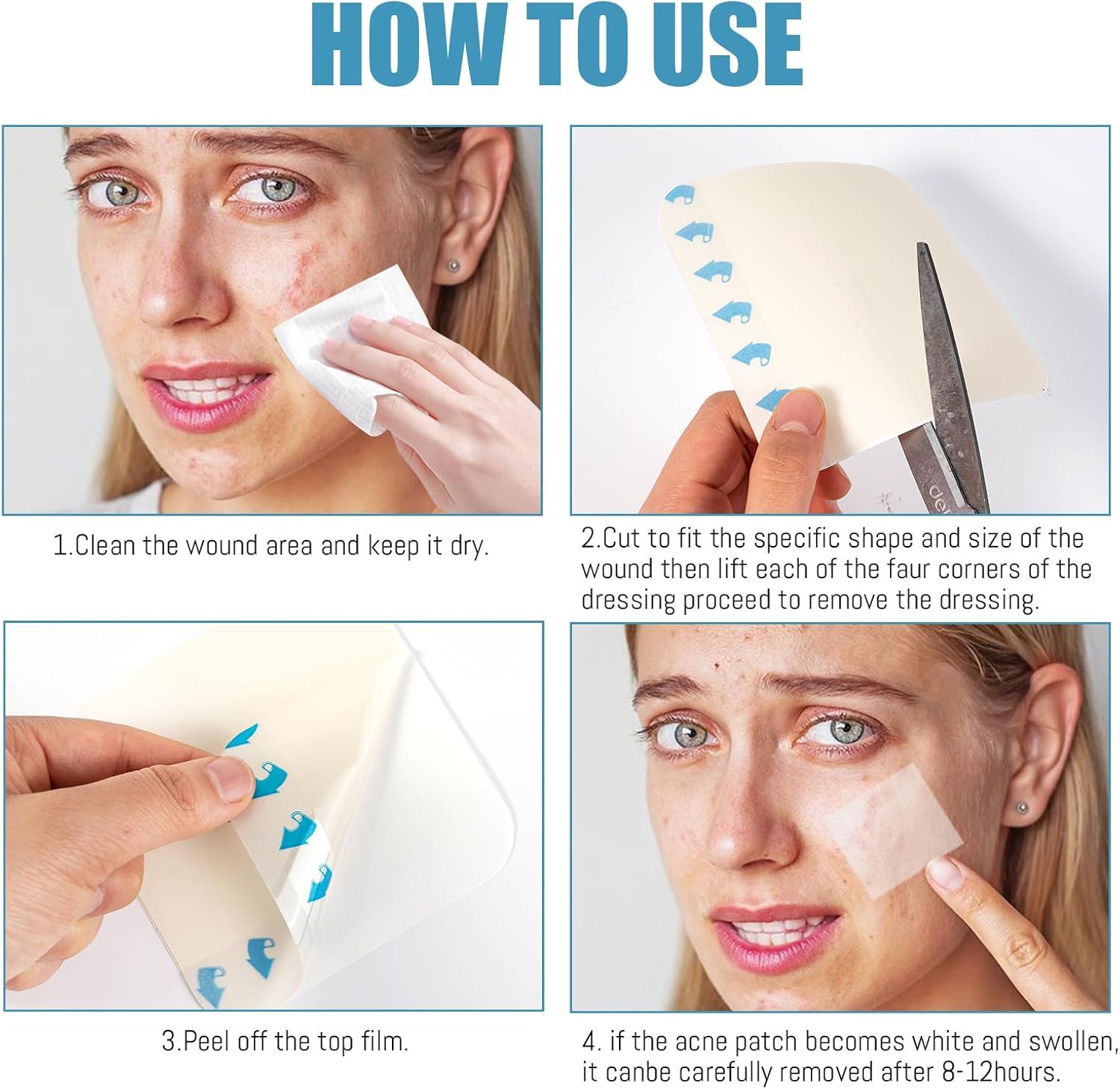 HOW TO USE

1.Clean the wound area and keep it dry.

2.Cut to fit the specific shape and size of the wound then lift each of the faur corners of the dressing proceed to remove the dressing.

3.Peel off the top film.

4. if the acne patch becomes white and swollen, it canbe carefully removed after 8-12hours.