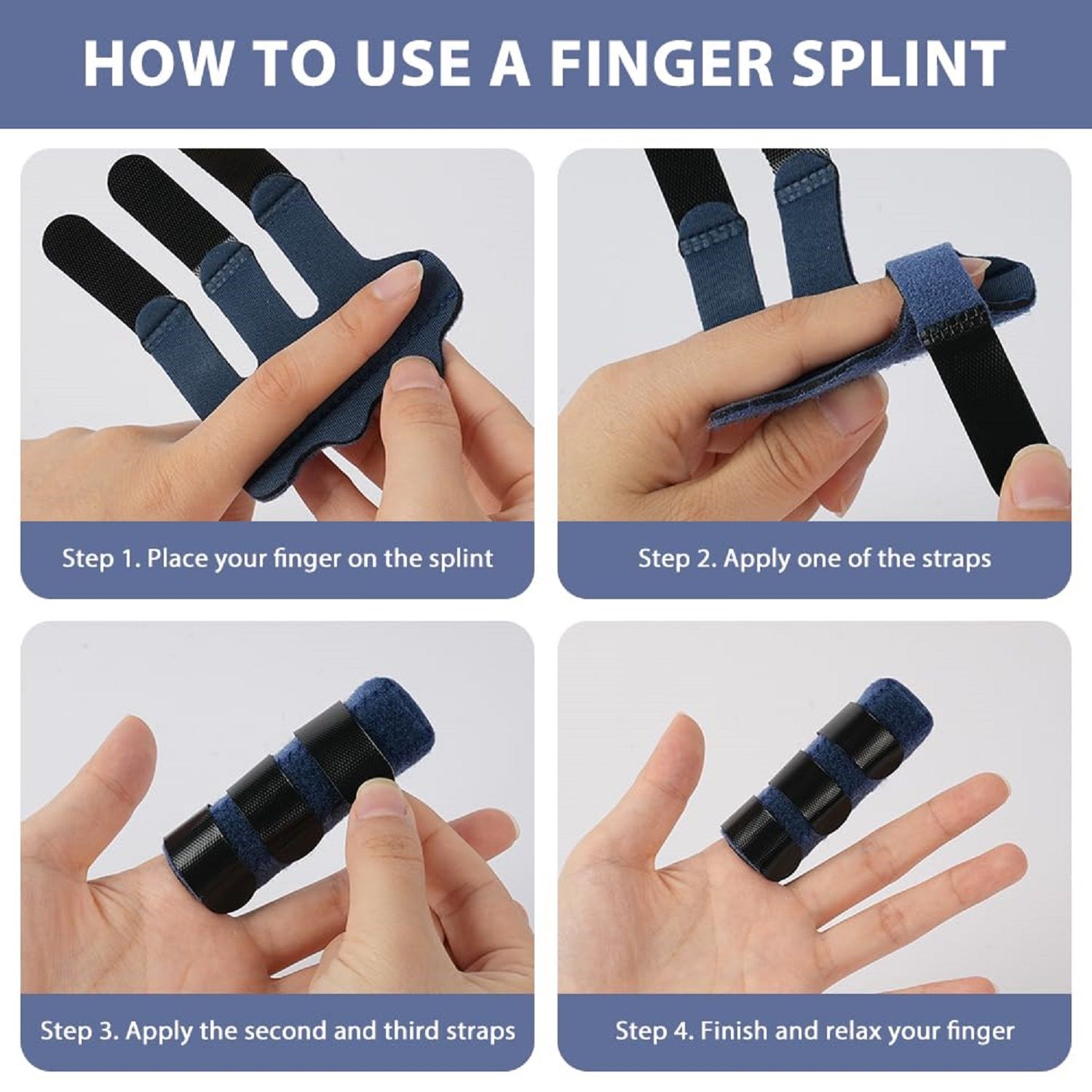 HOW TO USE A FINGER SPLINT

Step 1. Place your finger on the splint

Step 2. Apply one of the straps

Step 3. Apply the second and third straps

Step 4. Finish and relax your finger