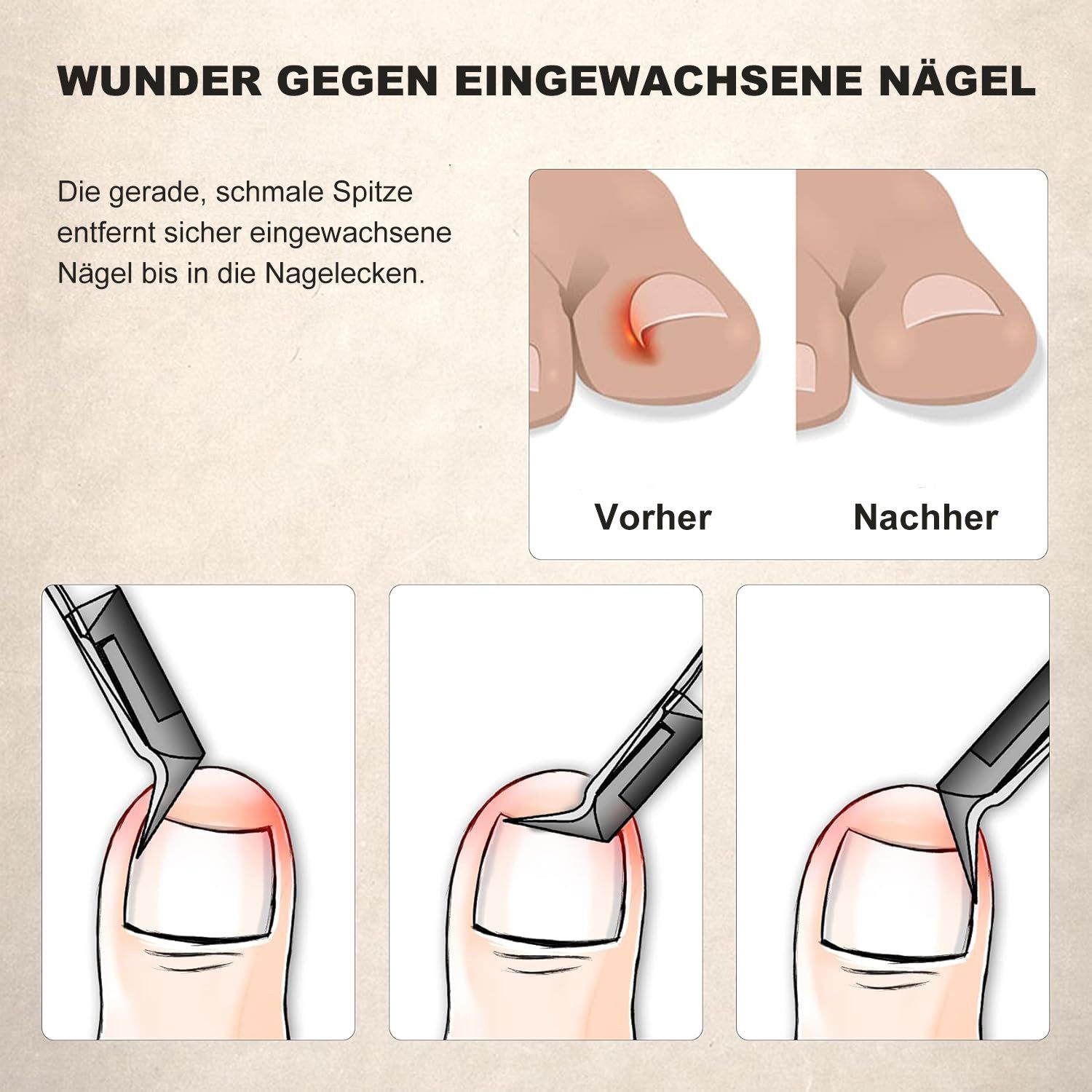 WUNDER GEGEN EINGEWACHSENE NÄGEL

Die gerade, schmale Spitze entfernt sicher eingewachsene Nägel bis in die Nagelecken.

Vorher

Nachher