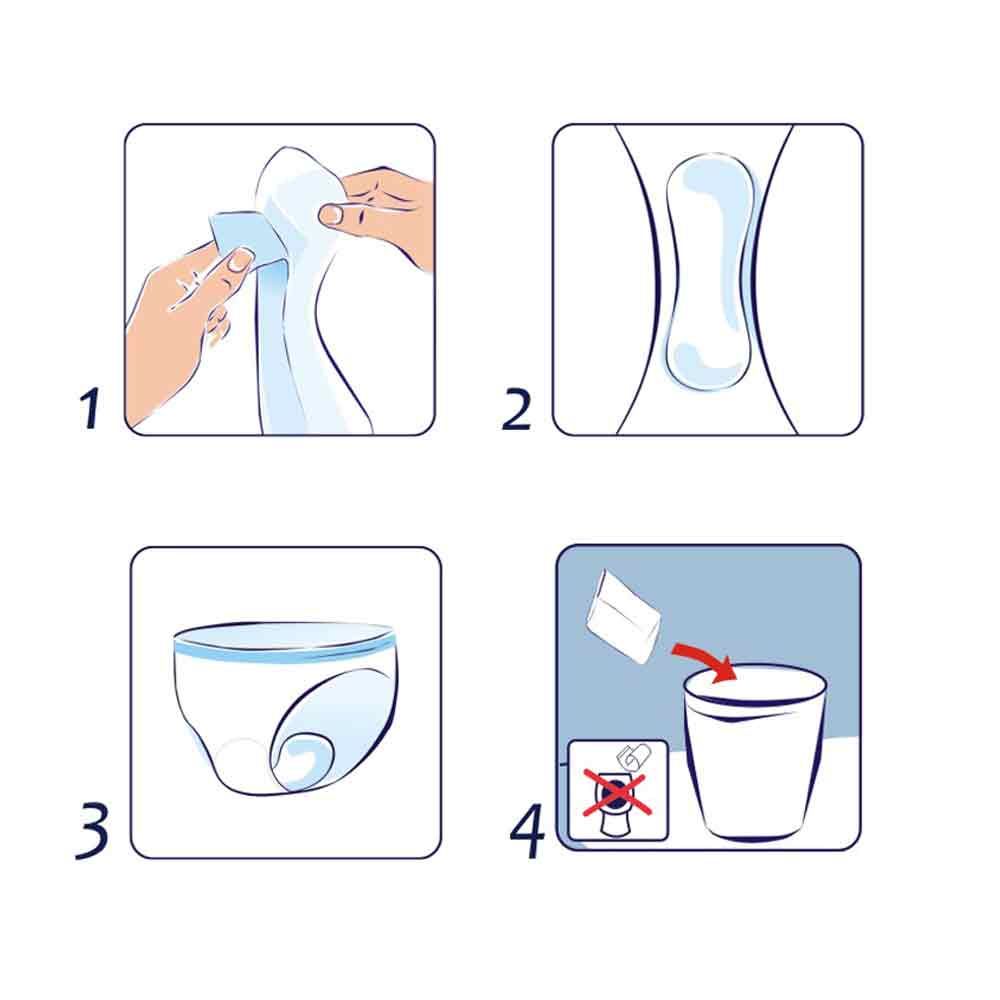 1

2

3

4