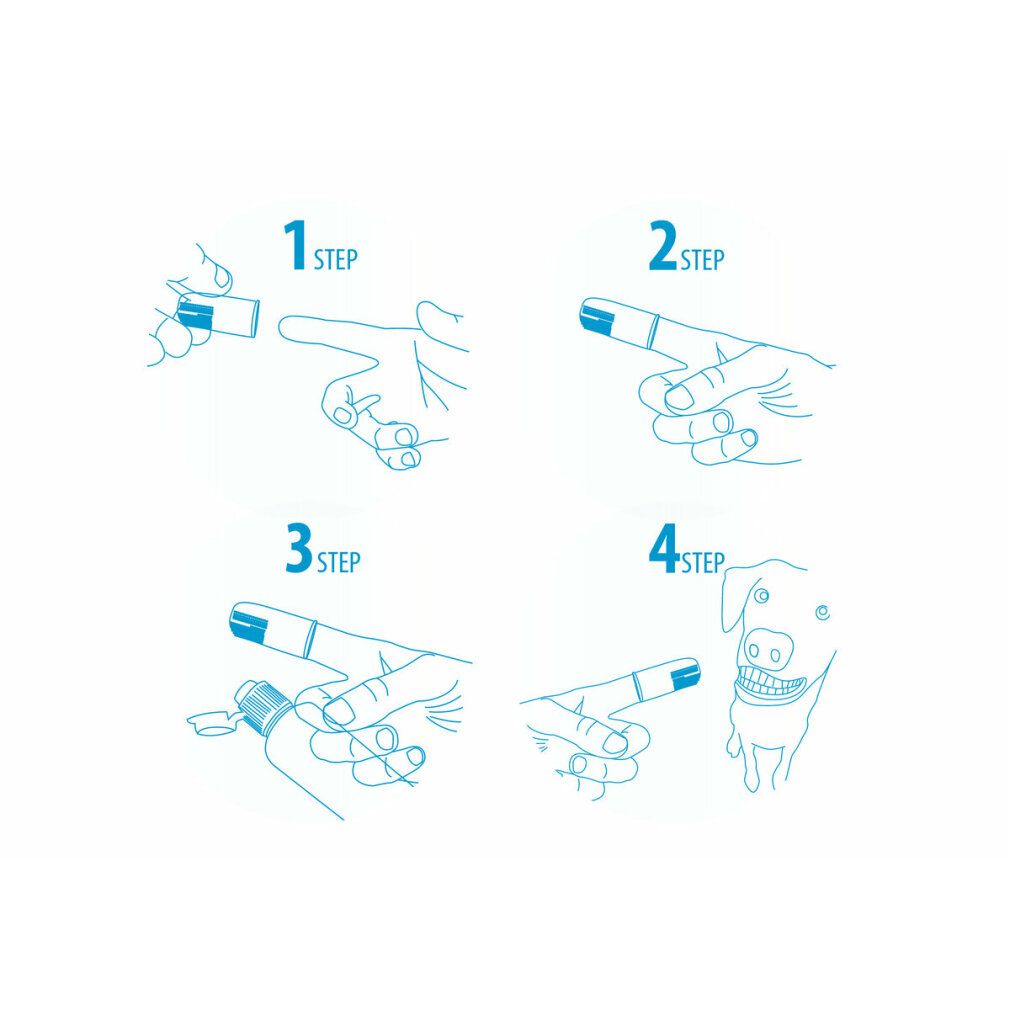 1 STEP

2 STEP

3 STEP

4 STEP