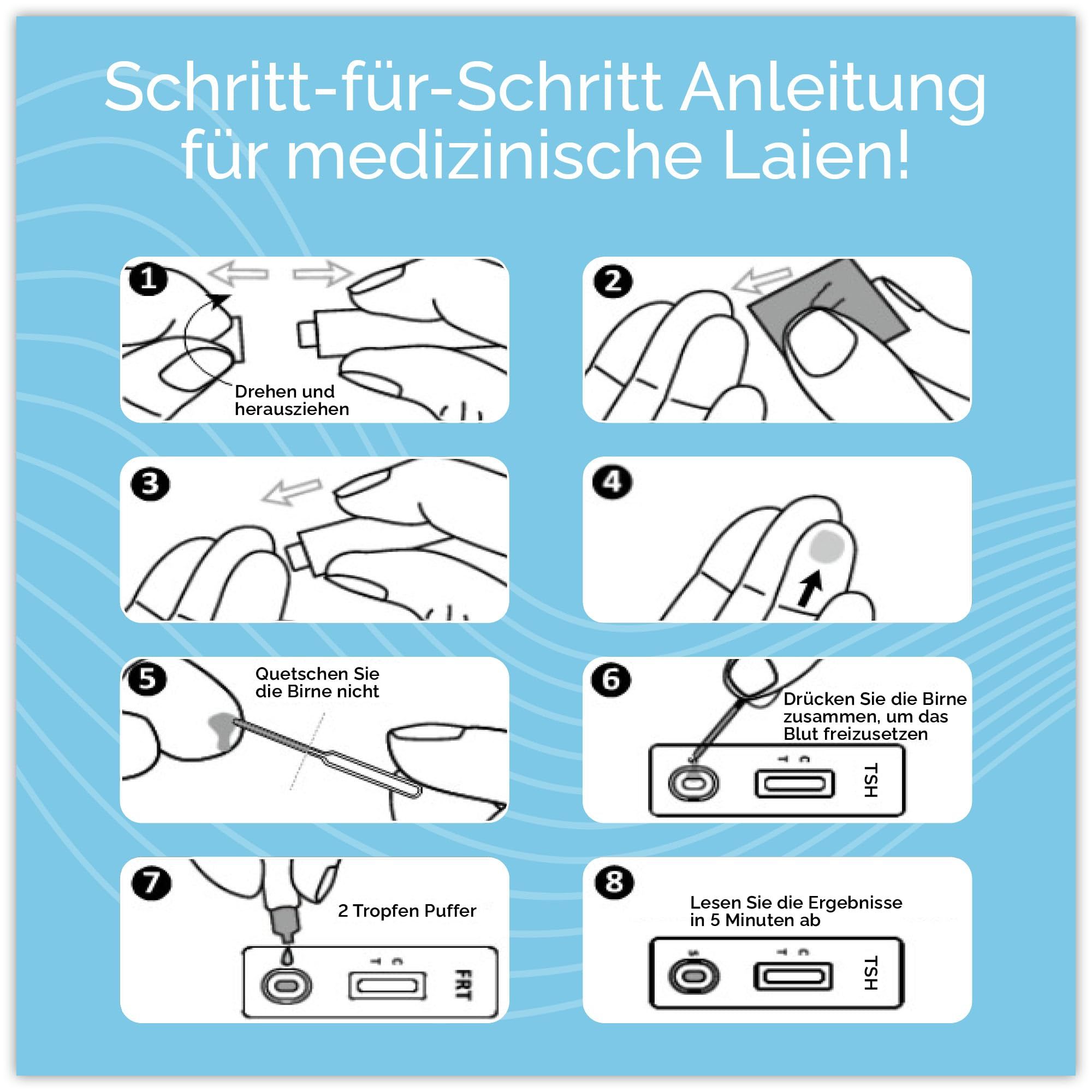 Schritt-für-Schritt Anleitung für medizinische Laien!

1
Drehen und herausziehen

2

3

4

5
Quetschen Sie die Birne nicht

6
Drücken Sie die Birne zusammen, um das Blut freizusetzen
T C
TSH

7
2 Tropfen Puffer
T C
FRT

8
Lesen Sie die Ergebnisse in 5 Minuten ab
S
T C
TSH