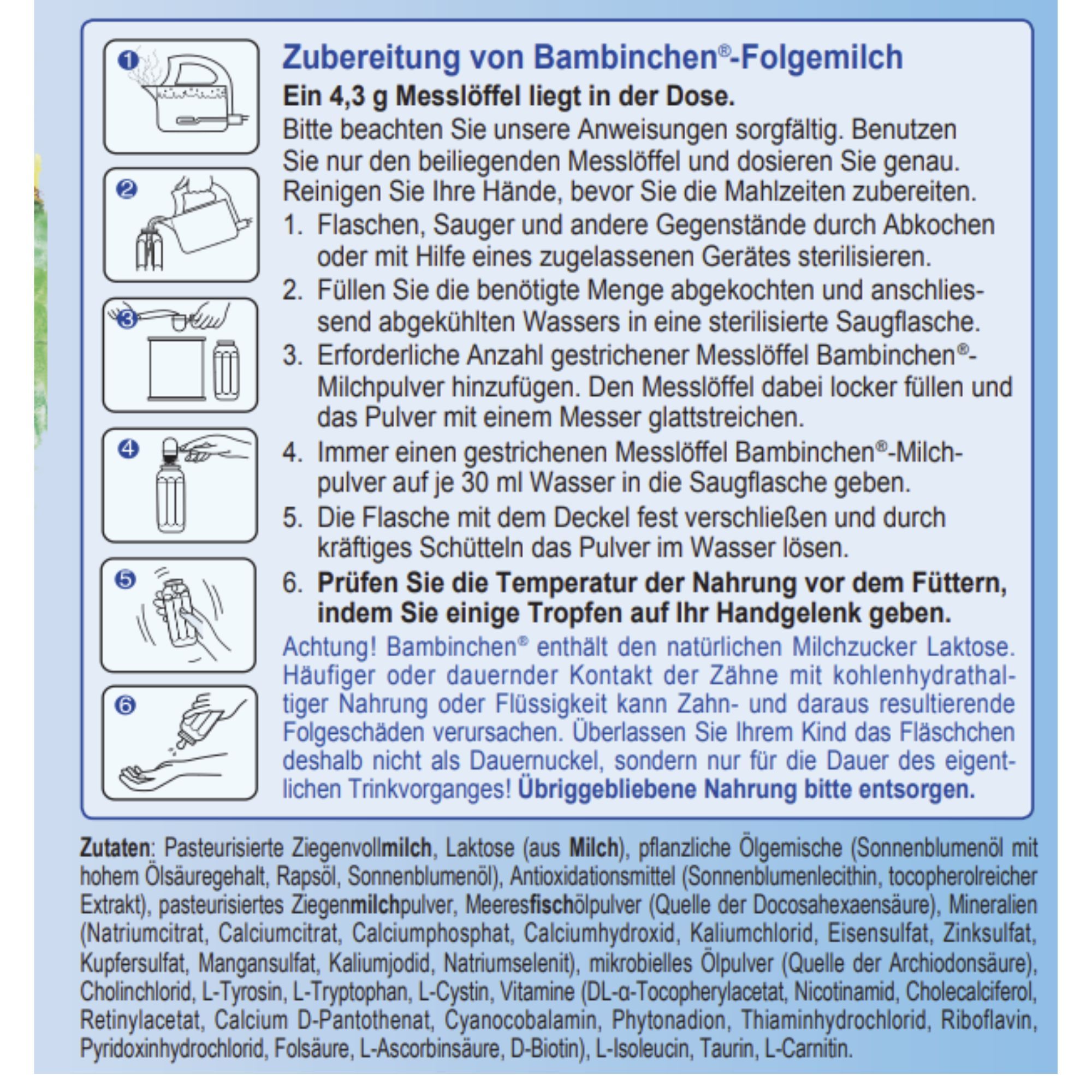 1
2
3
4
5
6

Zubereitung von Bambinchen®-Folgemilch
Ein 4,3 g Messlöffel liegt in der Dose.
Bitte beachten Sie unsere Anweisungen sorgfältig. Benutzen Sie nur den beiliegenden Messlöffel und dosieren Sie genau. Reinigen Sie Ihre Hände, bevor Sie die Mahlzeiten zubereiten.
1. Flaschen, Sauger und andere Gegenstände durch Abkochen oder mit Hilfe eines zugelassenen Gerätes sterilisieren.
2. Füllen Sie die benötigte Menge abgekochten und anschliessend abgekühlten Wassers in eine sterilisierte Saugflasche.
3. Erforderliche Anzahl gestrichener Messlöffel Bambinchen®-Milchpulver hinzufügen. Den Messlöffel dabei locker füllen und das Pulver mit einem Messer glattstreichen.
4. Immer einen gestrichenen Messlöffel Bambinchen®-Milchpulver auf je 30 ml Wasser in die Saugflasche geben.
5. Die Flasche mit dem Deckel fest verschließen und durch kräftiges Schütteln das Pulver im Wasser lösen.
6. Prüfen Sie die Temperatur der Nahrung vor dem Füttern, indem Sie einige Tropfen auf Ihr Handgelenk geben.
Achtung! Bambinchen® enthält den natürlichen Milchzucker Laktose. Häufiger oder dauernder Kontakt der Zähne mit kohlenhydrathaltiger Nahrung oder Flüssigkeit kann Zahn- und daraus resultierende Folgeschäden verursachen. Überlassen Sie Ihrem Kind das Fläschchen deshalb nicht als Dauernuckel, sondern nur für die Dauer des eigentlichen Trinkvorganges! Übriggebliebene Nahrung bitte entsorgen.

Zutaten: Pasteurisierte Ziegenvollmilch, Laktose (aus Milch), pflanzliche Ölgemische (Sonnenblumenöl mit hohem Ölsäuregehalt, Rapsöl, Sonnenblumenöl), Antioxidationsmittel (Sonnenblumenlecithin, tocopherolreicher Extrakt), pasteurisiertes Ziegenmilchpulver, Meeresfischölpulver (Quelle der Docosahexaensäure), Mineralien (Natriumcitrat, Calciumcitrat, Calciumphosphat, Calciumhydroxid, Kaliumchlorid, Eisensulfat, Zinksulfat, Kupfersulfat, Mangansulfat, Kaliumjodid, Natriumselenit), mikrobielles Ölpulver (Quelle der Archiodonsäure), Cholinchlorid, L-Tyrosin, L-Tryptophan, L-Cystin, Vitamine (DL-α-Tocopherylacetat, Nicotinamid, Cholecalciferol, Retinylacetat, Calcium D-Pantothenat, Cyanocobalamin, Phytonadion, Thiaminhydrochlorid, Riboflavin, Pyridoxinhydrochlorid, Folsäure, L-Ascorbinsäure, D-Biotin), L-Isoleucin, Taurin, L-Carnitin.