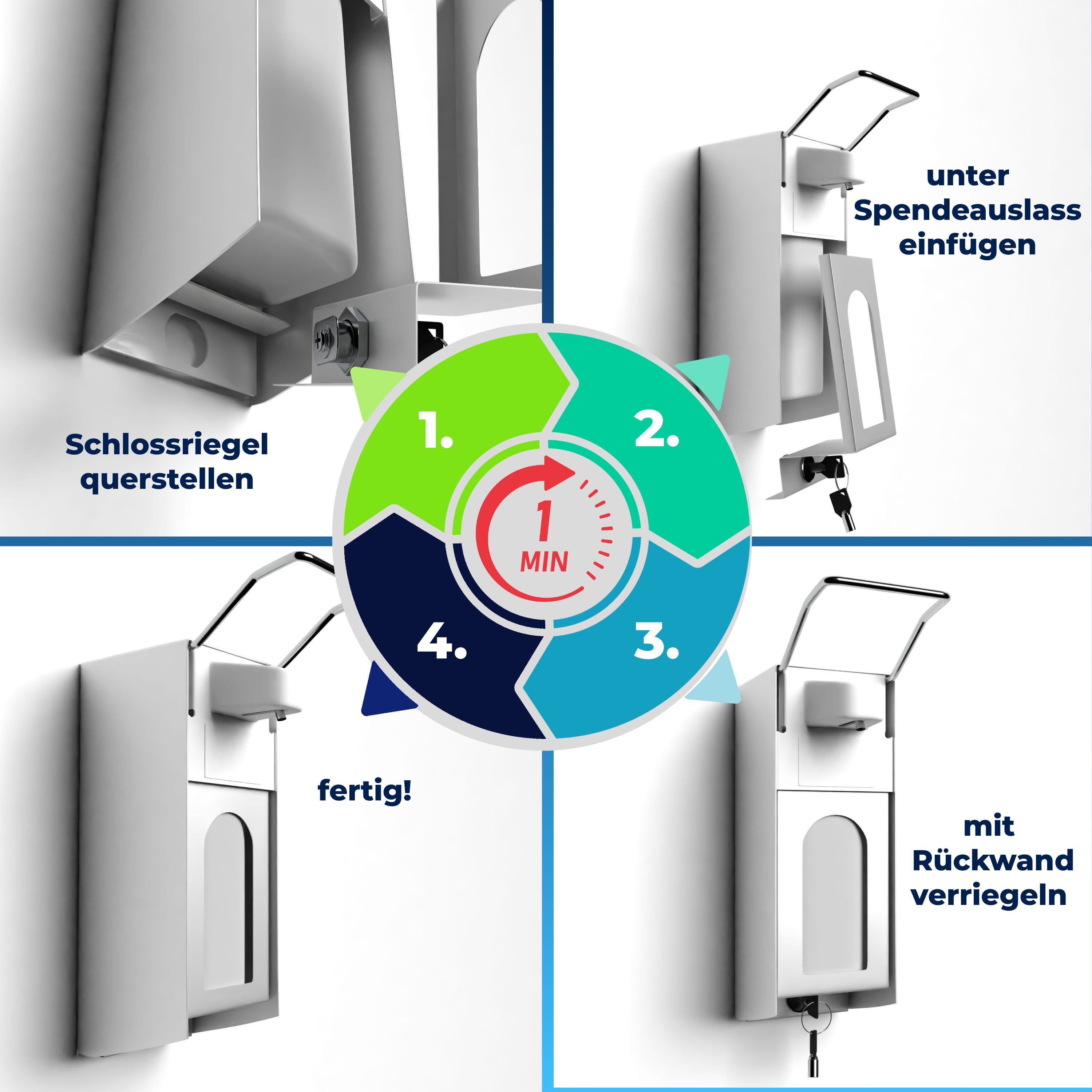 Schlossriegel querstellen

unter Spendeauslass einfügen

1.

2.

1 MIN

4.

3.

fertig!

mit Rückwand verriegeln