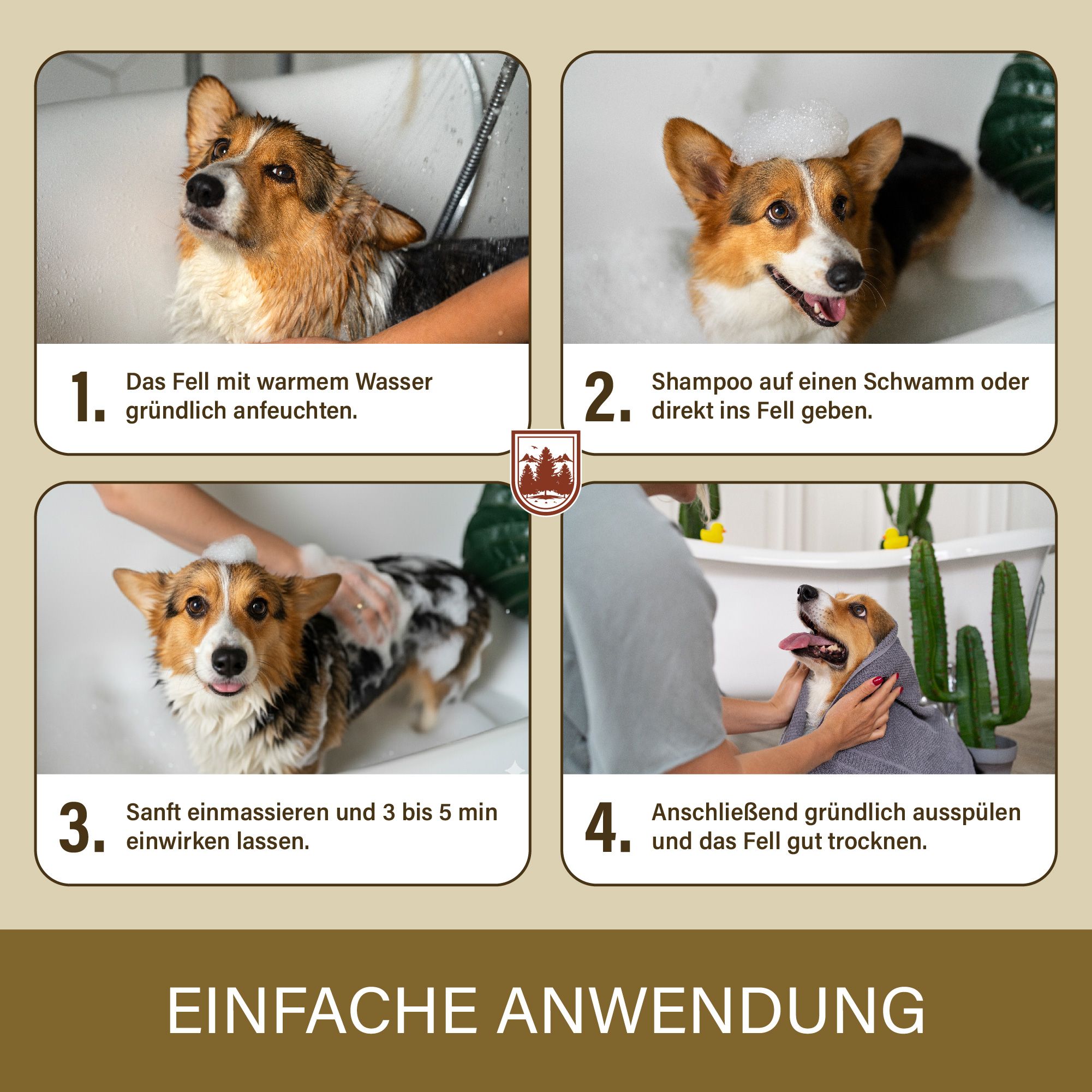 1. Das Fell mit warmem Wasser gründlich anfeuchten.

2. Shampoo auf einen Schwamm oder direkt ins Fell geben.

3. Sanft einmassieren und 3 bis 5 min einwirken lassen.

4. Anschließend gründlich ausspülen und das Fell gut trocknen.

EINFACHE ANWENDUNG