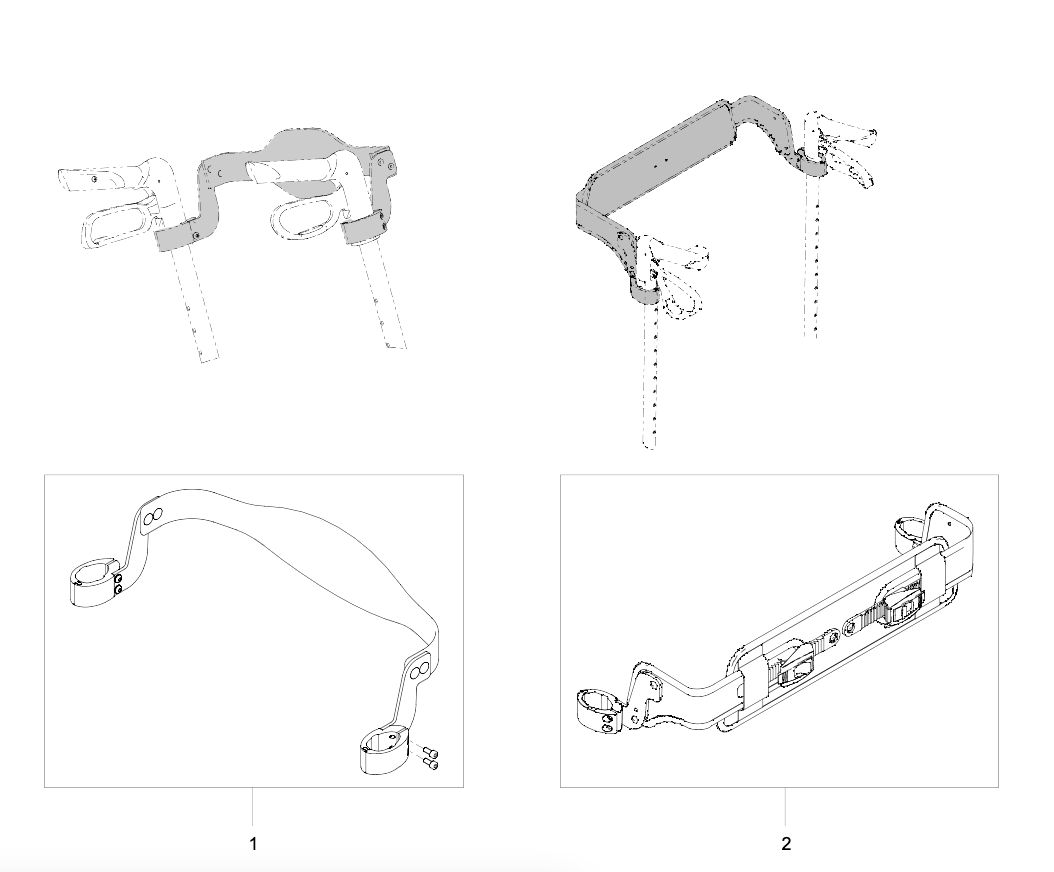 1

2