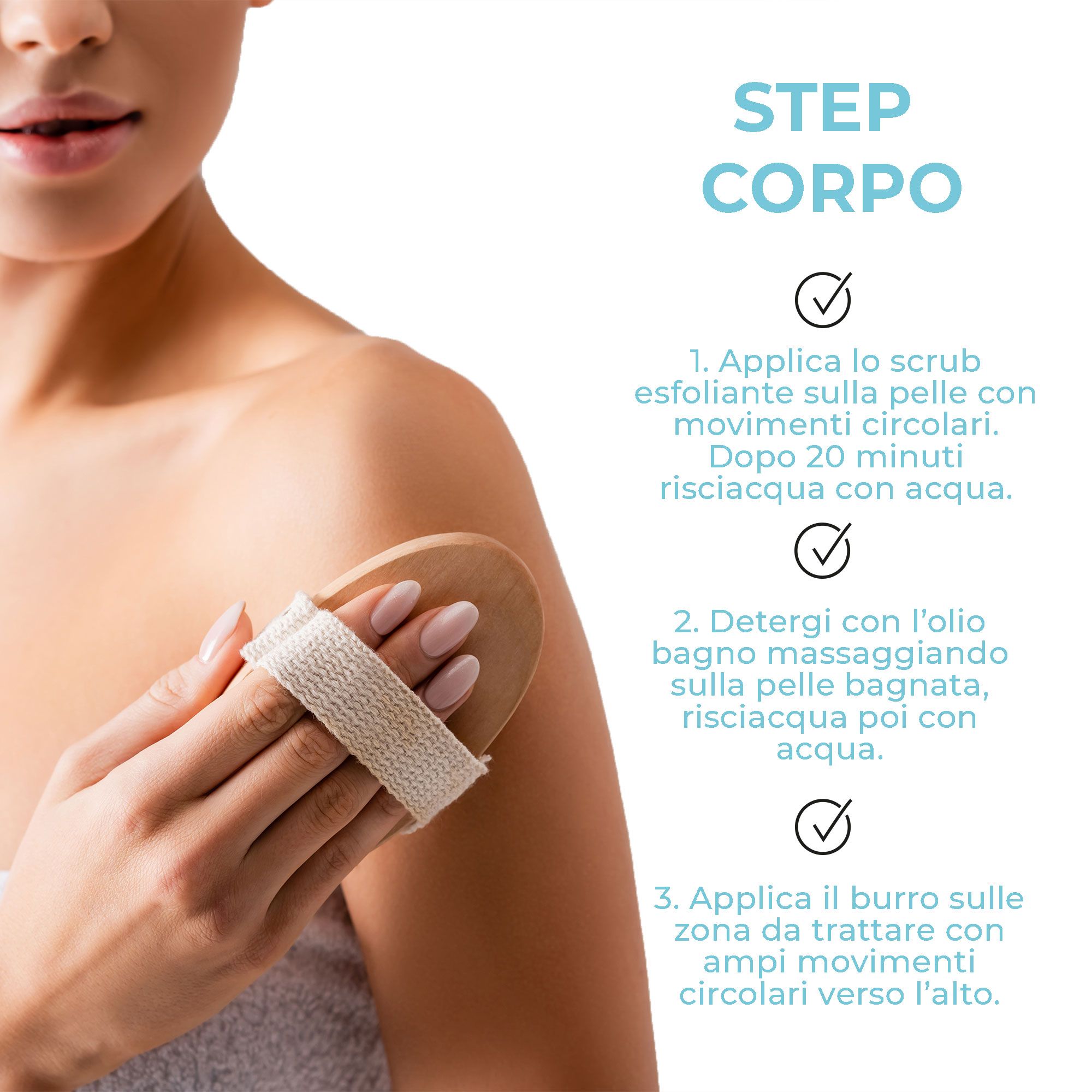 STEP CORPO

1. Applica lo scrub esfoliante sulla pelle con movimenti circolari. Dopo 20 minuti risciacqua con acqua.

2. Detergi con l'olio bagno massaggiando sulla pelle bagnata, risciacqua poi con acqua.

3. Applica il burro sulle zona da trattare con ampi movimenti circolari verso l'alto.