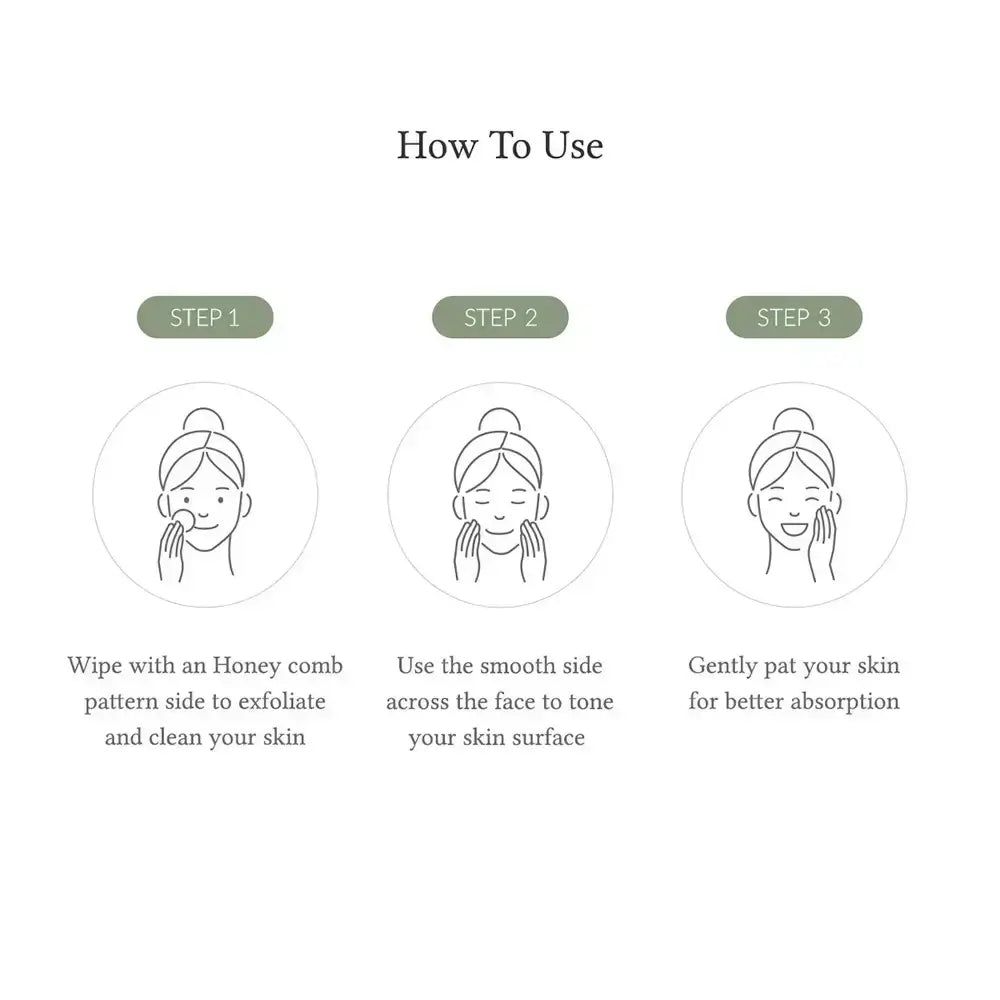 How To Use

STEP 1

Wipe with an Honey comb pattern side to exfoliate and clean your skin

STEP 2

Use the smooth side across the face to tone your skin surface

STEP 3

Gently pat your skin for better absorption