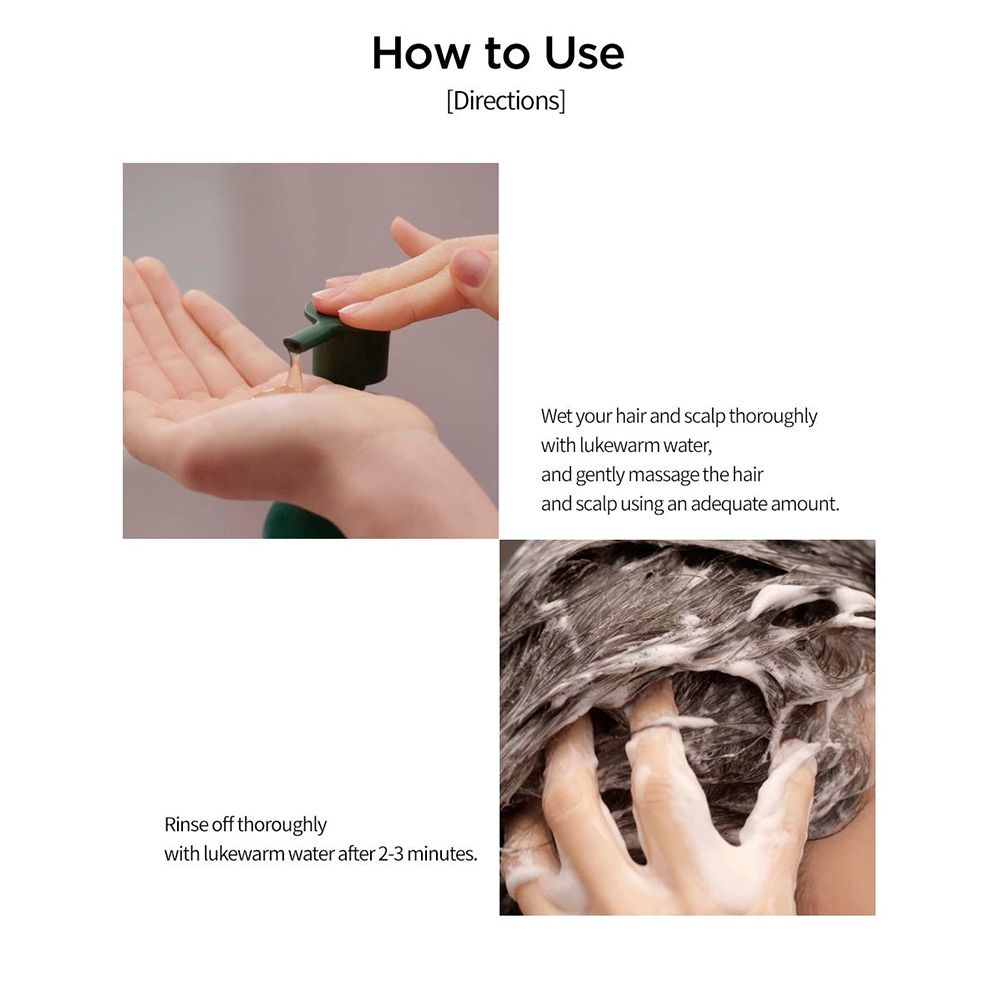 How to Use
[Directions]

Wet your hair and scalp thoroughly with lukewarm water, and gently massage the hair and scalp using an adequate amount.

Rinse off thoroughly with lukewarm water after 2-3 minutes.