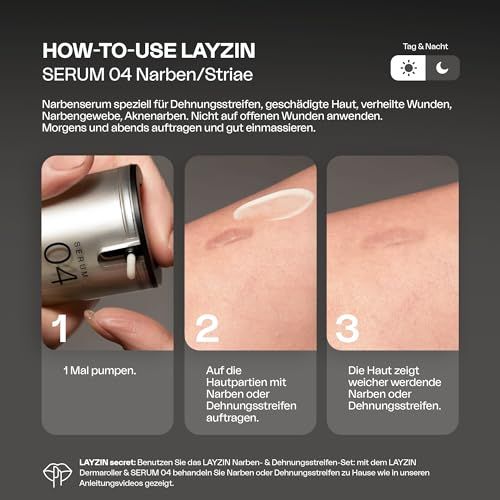 HOW-TO-USE LAYZIN
SERUM 04 Narben/Striae

Tag & Nacht

Narbenserum speziell für Dehnungsstreifen, geschädigte Haut, verheilte Wunden, Narbengewebe, Aknenarben. Nicht auf offenen Wunden anwenden. Morgens und abends auftragen und gut einmassieren.

SERUM 04

1

1 Mal pumpen.

2

Auf die Hautpartien mit Narben oder Dehnungsstreifen auftragen.

3

Die Haut zeigt weicher werdende Narben oder Dehnungsstreifen.

LAYZIN secret: Benutzen Sie das LAYZIN Narben- & Dehnungsstreifen-Set: mit dem LAYZIN Dermaroller & SERUM 04 behandeln Sie Narben oder Dehnungsstreifen zu Hause wie in unseren Anleitungsvideos gezeigt.